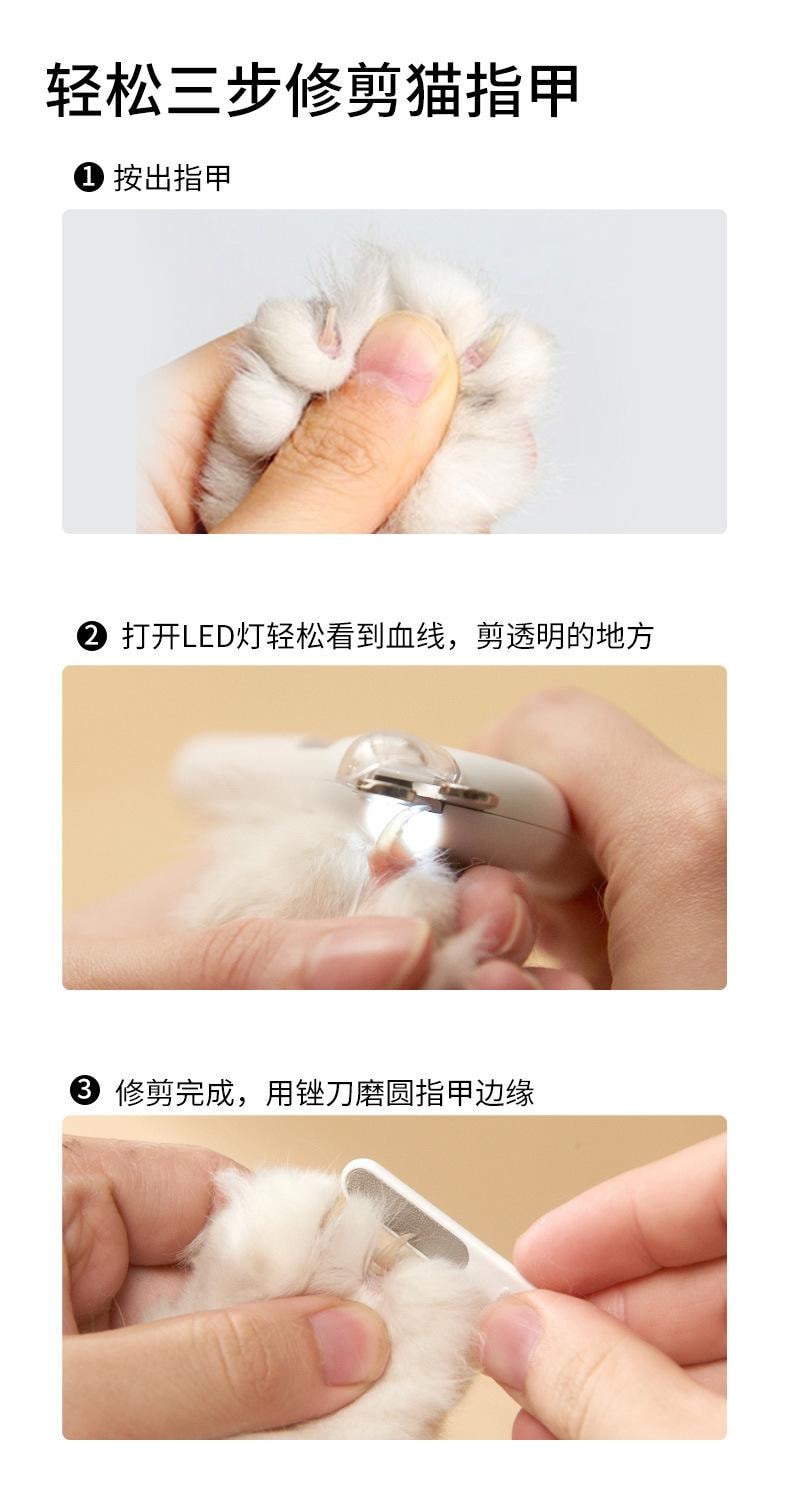 轻松三步修剪猫指甲

❶ 按出指甲

❷ 打开LED灯轻松看到血线，剪透明的地方

❸ 修剪完成，用锉刀磨圆指甲边缘