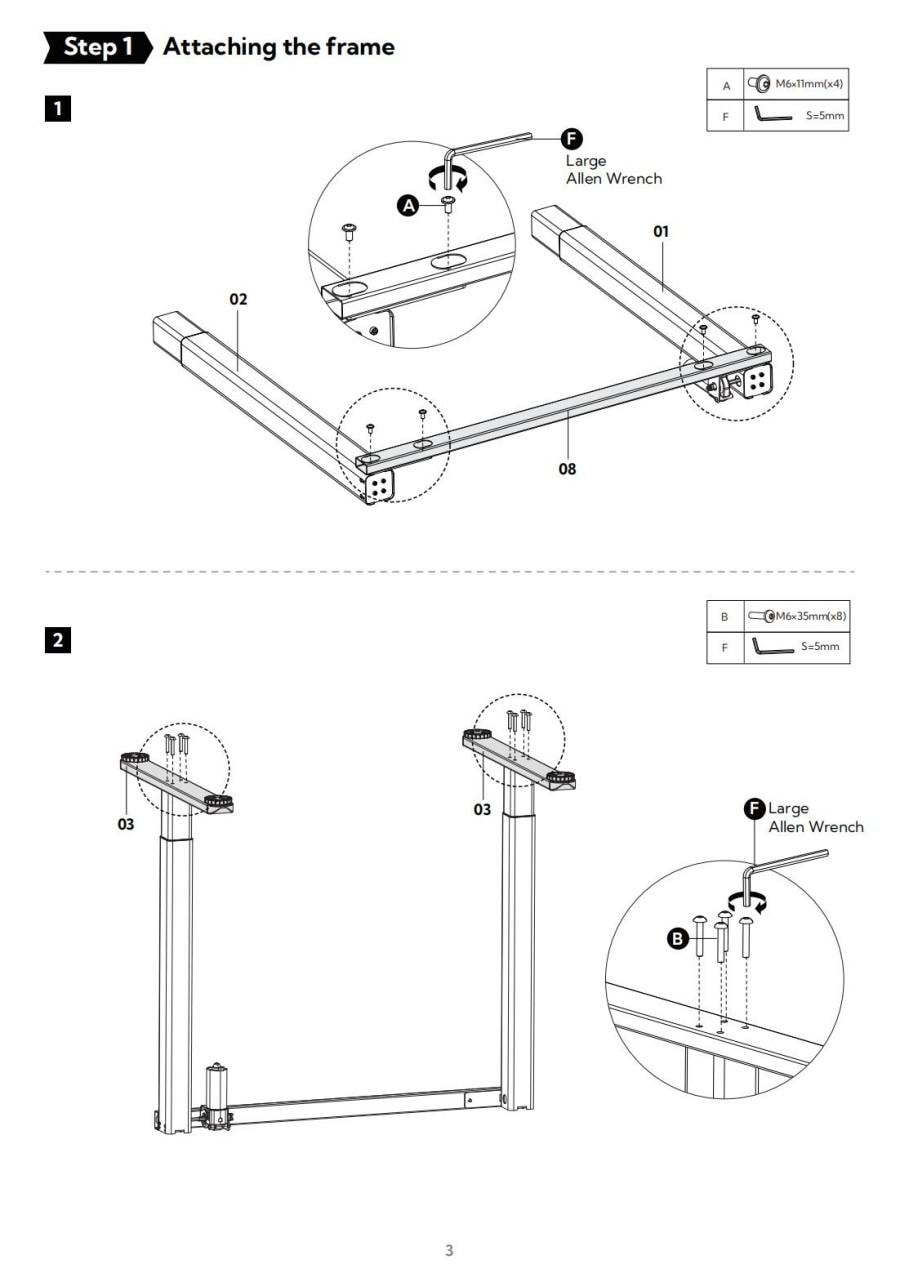 Step 1 Attaching the frame

1

| A | M6×11mm(x4) |
|---|---|
| F | S=5mm |

F Large Allen Wrench

A

01

02

08

2

| B | M6×35mm(x8) |
|---|---|
| F | S=5mm |

03

03

F Large Allen Wrench

B

3