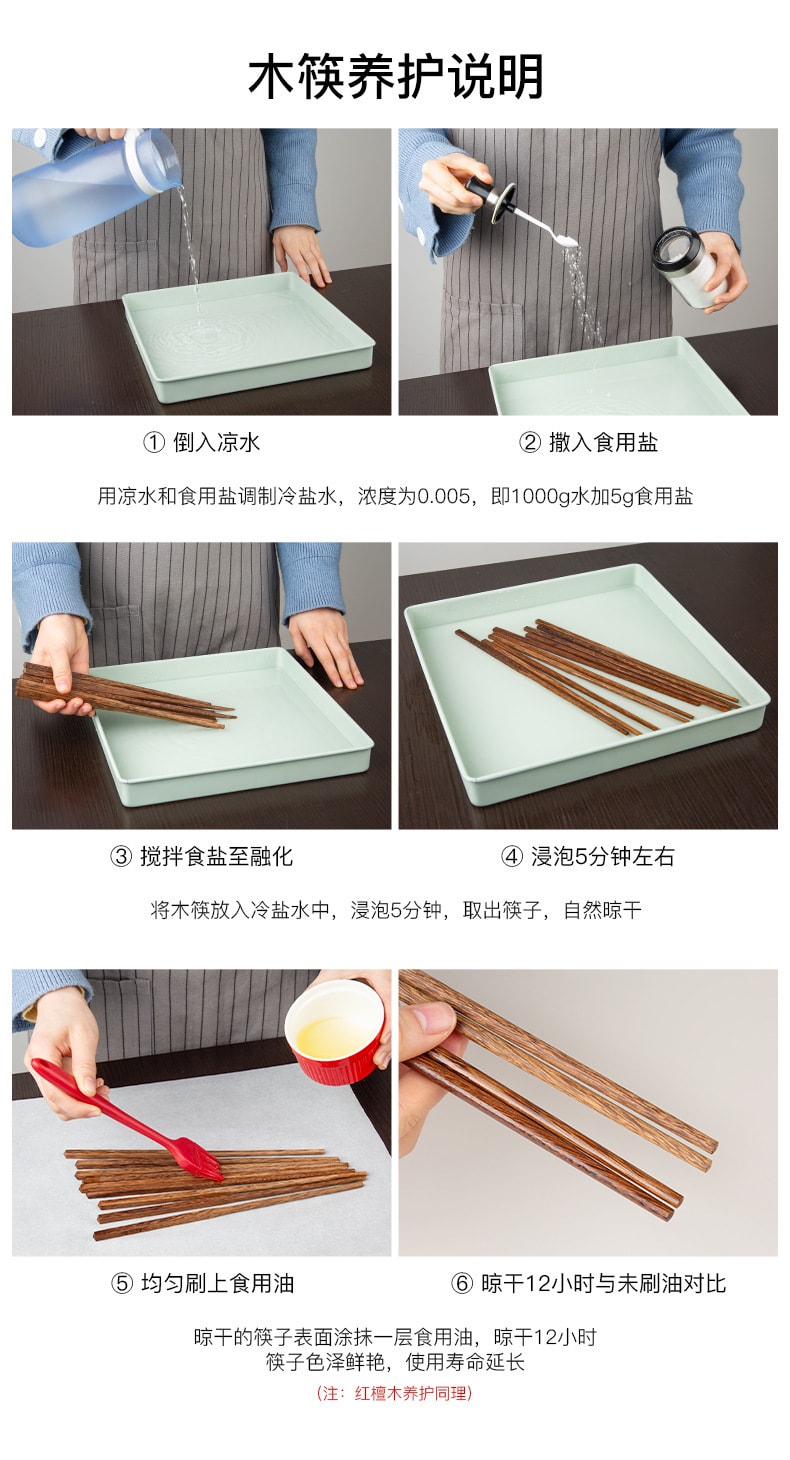 木筷养护说明

① 倒入凉水

② 撒入食用盐

用凉水和食用盐调制冷盐水，浓度为0.005，即1000g水加5g食用盐

③ 搅拌食盐至融化

④ 浸泡5分钟左右

将木筷放入冷盐水中，浸泡5分钟，取出筷子，自然晾干

⑤ 均匀刷上食用油

⑥ 晾干12小时与未刷油对比

晾干的筷子表面涂抹一层食用油，晾干12小时
筷子色泽鲜艳，使用寿命延长

（注：红檀木养护同理）