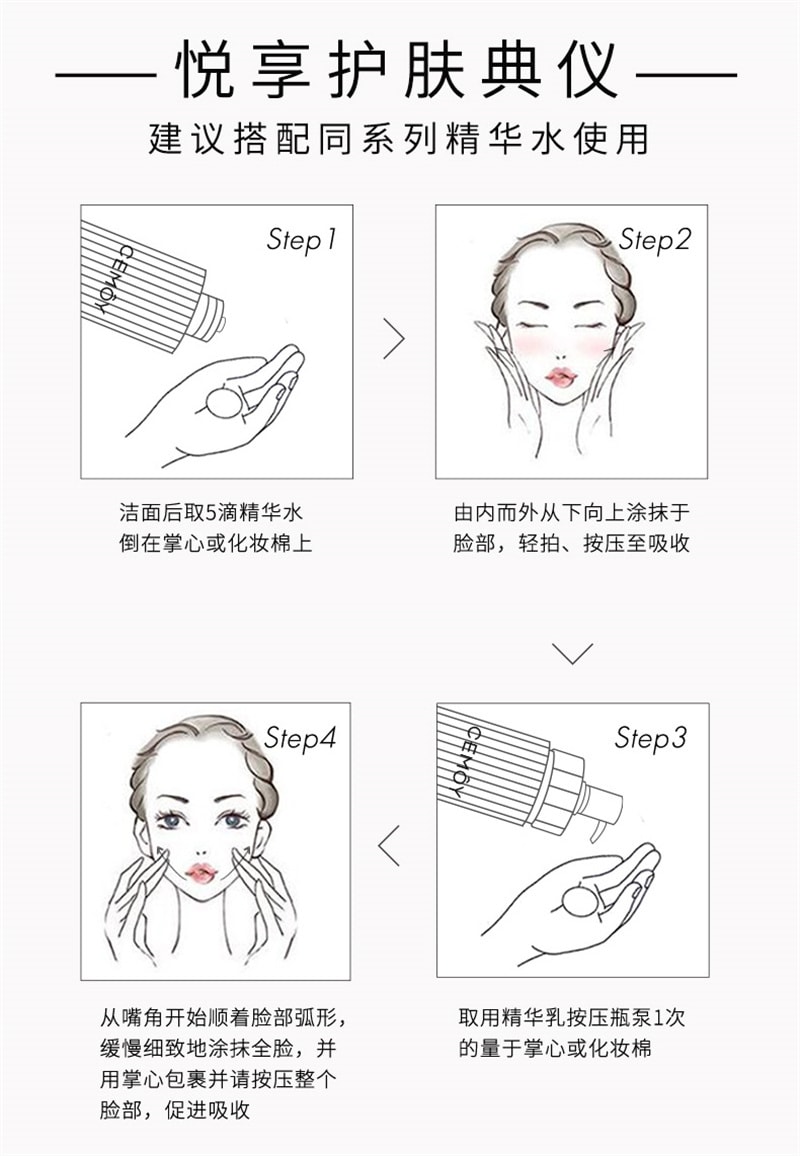 悦享护肤典仪

建议搭配同系列精华水使用

Step1

CEMÔY

洁面后取5滴精华水倒在掌心或化妆棉上

Step2

由内而外从下向上涂抹于脸部，轻拍、按压至吸收

Step3

CEMÔY

取用精华乳按压瓶泵1次的量于掌心或化妆棉

Step4

从嘴角开始顺着脸部弧形，缓慢细致地涂抹全脸，并用掌心包裹并请按压整个脸部，促进吸收