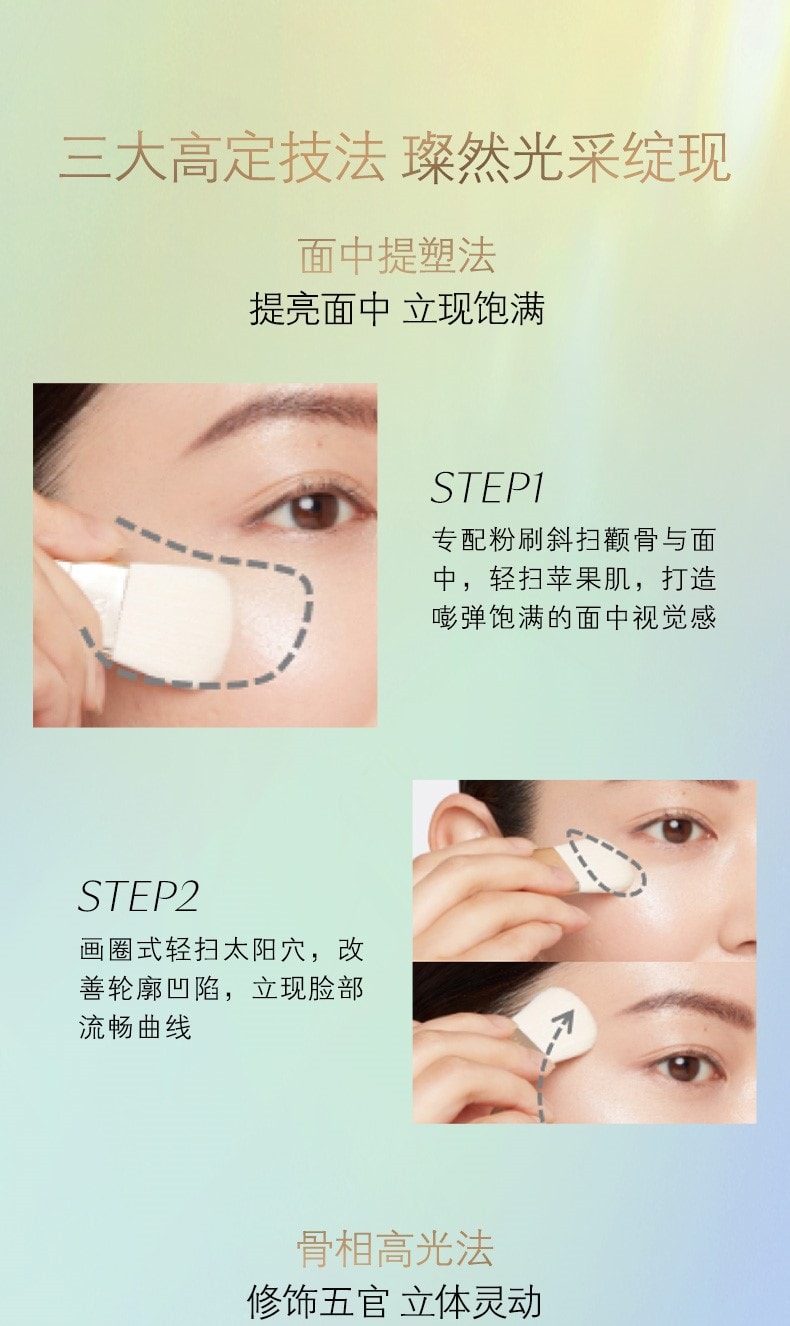 三大高定技法 璨然光采绽现

面中提塑法

提亮面中 立现饱满

STEP1

专配粉刷斜扫颧骨与面中，轻扫苹果肌，打造嘭弹饱满的面中视觉感

STEP2

画圈式轻扫太阳穴，改善轮廓凹陷，立现脸部流畅曲线

骨相高光法

修饰五官 立体灵动