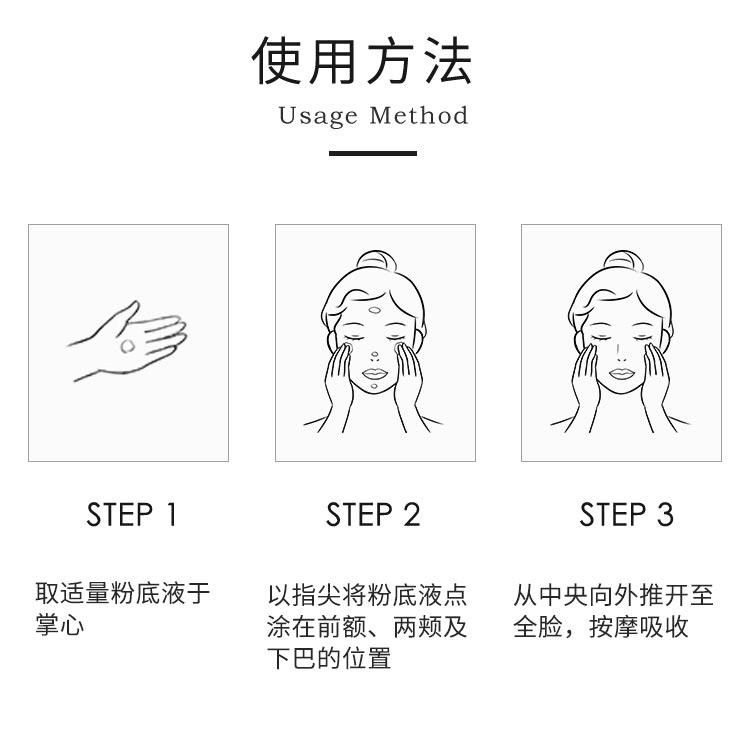 使用方法

Usage Method

STEP 1

取适量粉底液于掌心

STEP 2

以指尖将粉底液点涂在前额、两颊及下巴的位置

STEP 3

从中央向外推开至全脸，按摩吸收