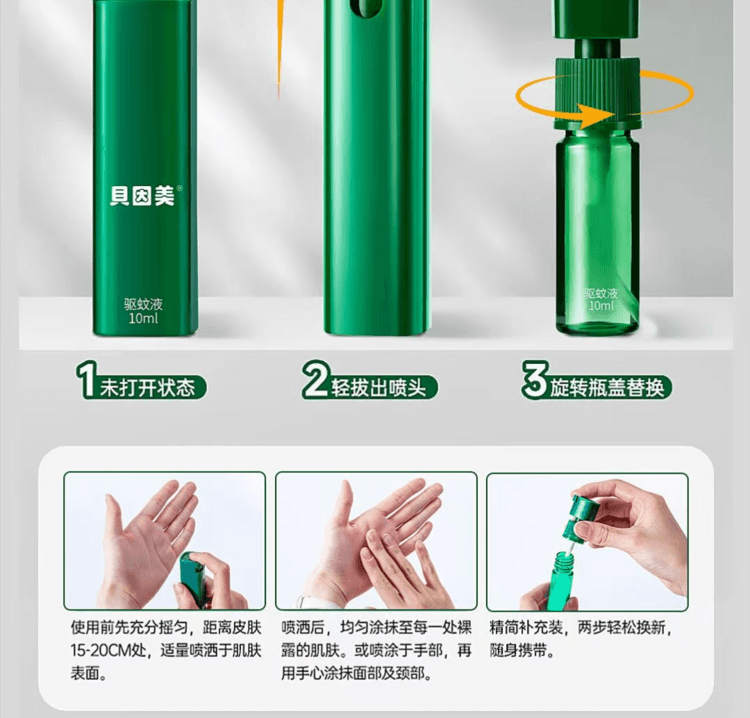 贝因美®

驱蚊液
10ml

驱蚊液
10ml

1 未打开状态

2 轻拔出喷头

3 旋转瓶盖替换

使用前先充分摇匀，距离皮肤15-20CM处，适量喷洒于肌肤表面。

喷洒后，均匀涂抹至每一处裸露的肌肤。或喷涂于手部，再用手心涂抹面部及颈部。

精简补充装，两步轻松换新，随身携带。