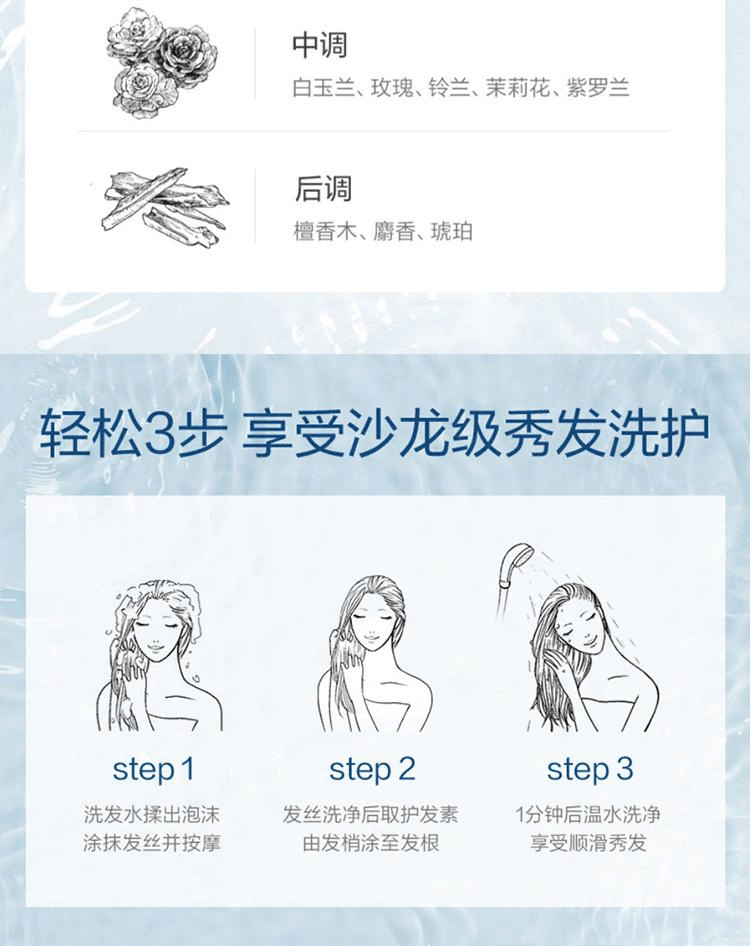 中调
白玉兰、玫瑰、铃兰、茉莉花、紫罗兰

后调
檀香木、麝香、琥珀

轻松3步 享受沙龙级秀发洗护

step 1
洗发水揉出泡沫
涂抹发丝并按摩

step 2
发丝洗净后取护发素
由发梢涂至发根

step 3
1分钟后温水洗净
享受顺滑秀发