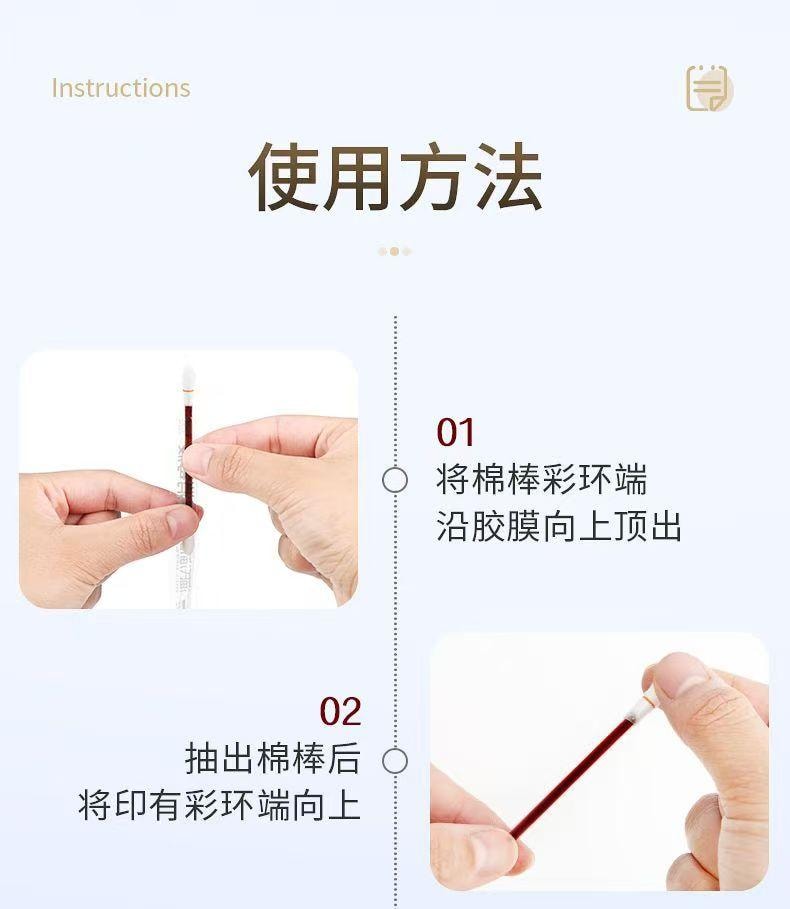 Instructions

使用方法

01
将棉棒彩环端
沿胶膜向上顶出

02
抽出棉棒后
将印有彩环端向上