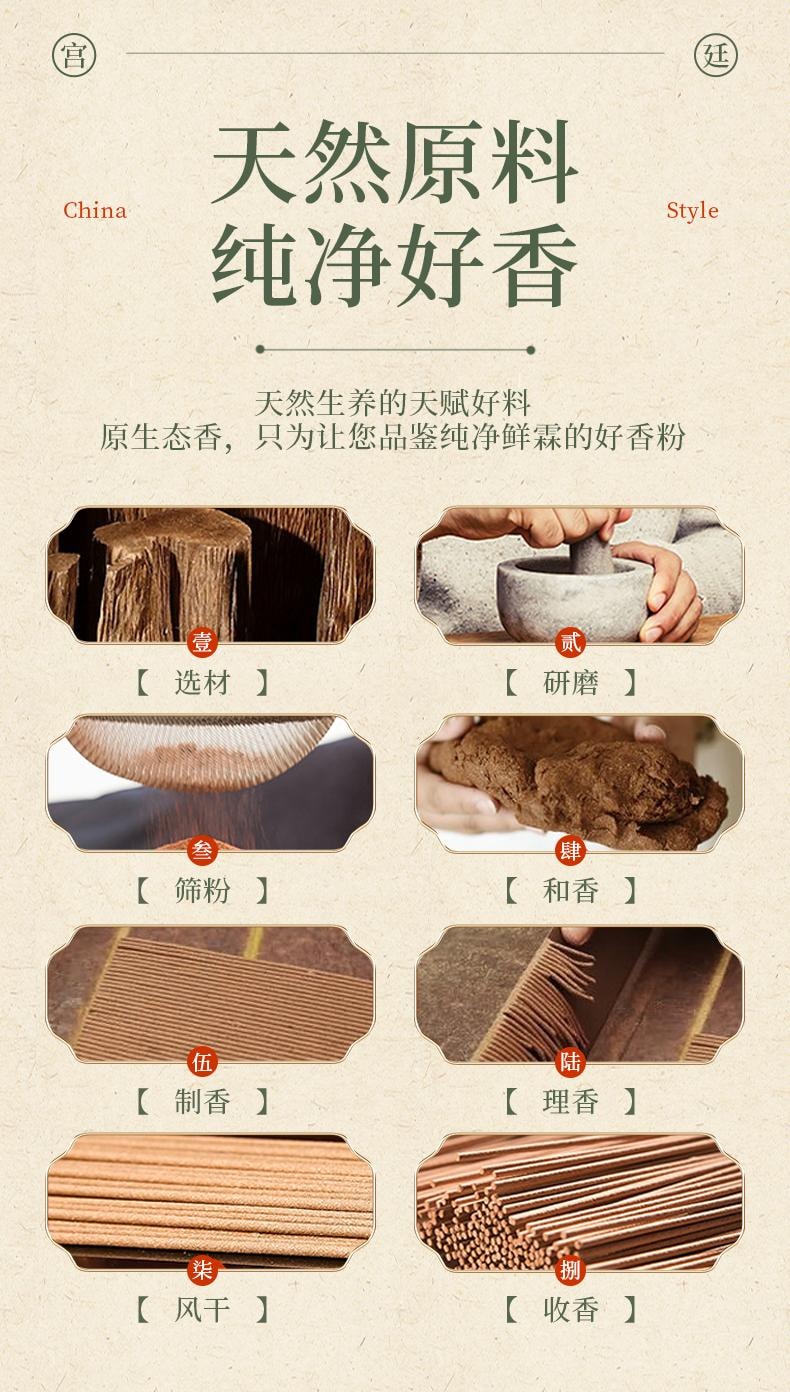 宫 廷

China 天然原料 纯净好香 Style

天然生养的天赋好料
原生态香，只为让您品鉴纯净鲜霖的好香粉

壹
【 选材 】

贰
【 研磨 】

叁
【 筛粉 】

肆
【 和香 】

伍
【 制香 】

陆
【 理香 】

柒
【 风干 】

捌
【 收香 】