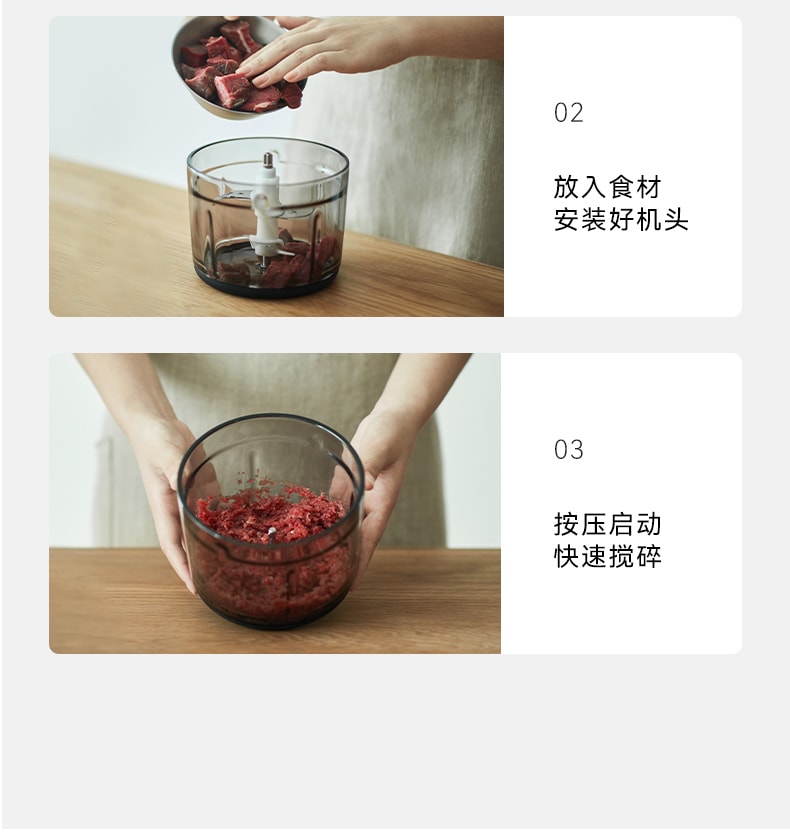 02

放入食材
安装好机头

03

按压启动
快速搅碎