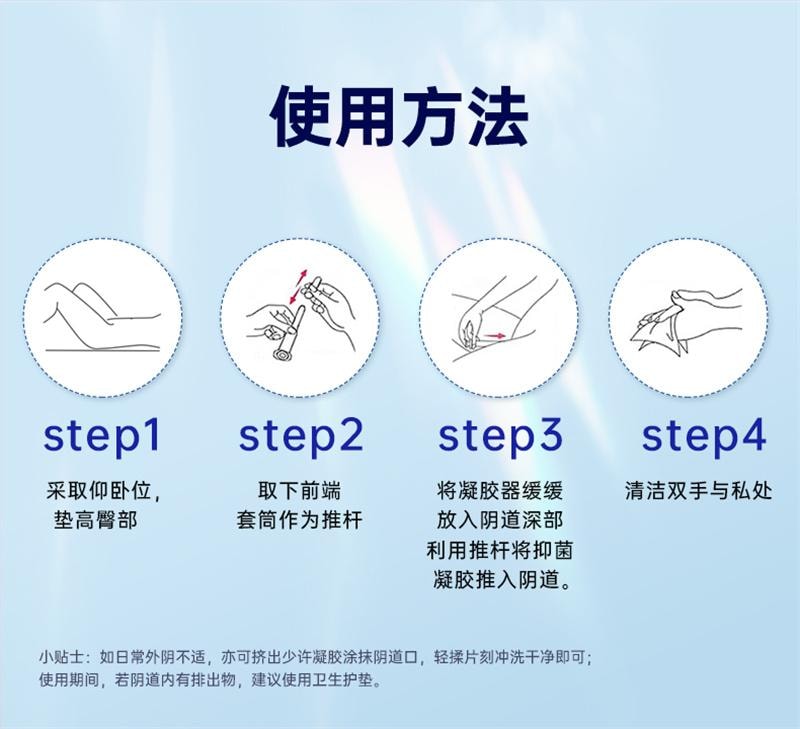 使用方法

step1
采取仰卧位，垫高臀部

step2
取下前端套筒作为推杆

step3
将凝胶器缓缓放入阴道深部利用推杆将抑菌凝胶推入阴道。

step4
清洁双手与私处

小贴士：如日常外阴不适，亦可挤出少许凝胶涂抹阴道口，轻揉片刻冲洗干净即可；使用期间，若阴道内有排出物，建议使用卫生护垫。