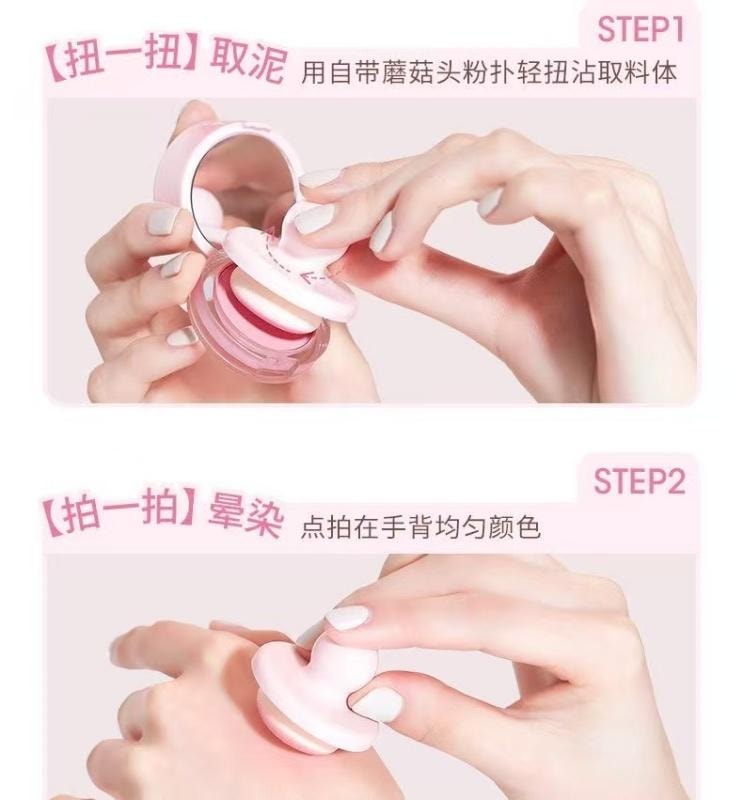 STEP1

【扭一扭】取泥 用自带蘑菇头粉扑轻扭沾取料体

STEP2

【拍一拍】晕染 点拍在手背均匀颜色