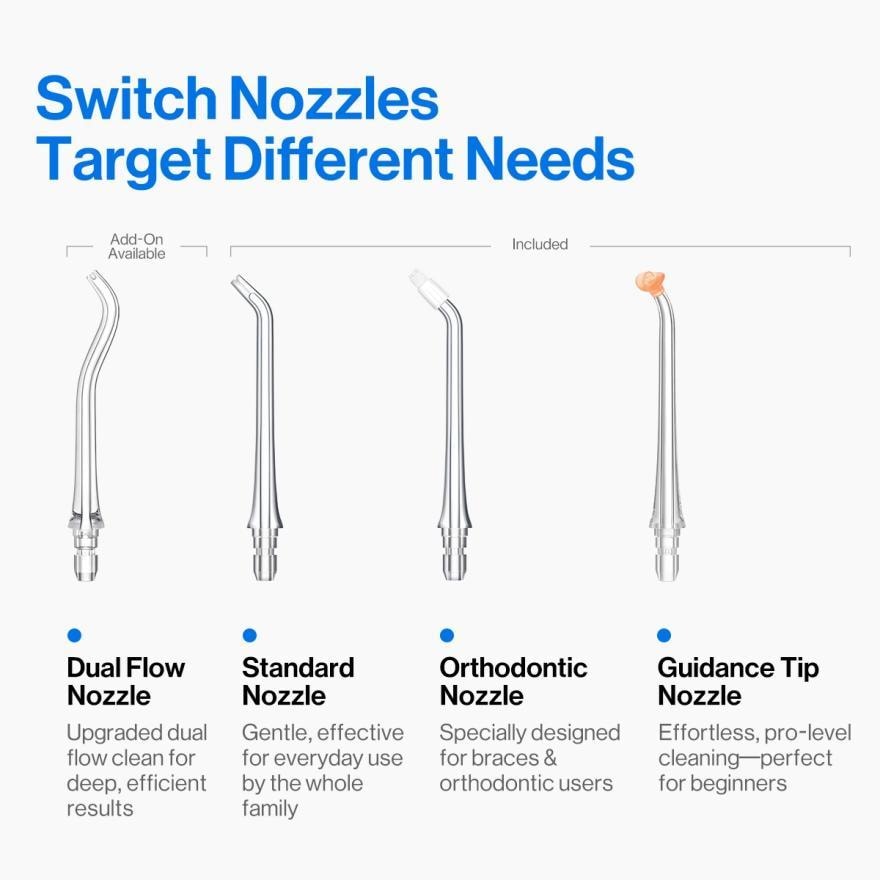 Switch Nozzles
Target Different Needs

Add-On Available

Included

Dual Flow Nozzle

Upgraded dual flow clean for deep, efficient results

Standard Nozzle

Gentle, effective for everyday use by the whole family

Orthodontic Nozzle

Specially designed for braces & orthodontic users

Guidance Tip Nozzle

Effortless, pro-level cleaning—perfect for beginners