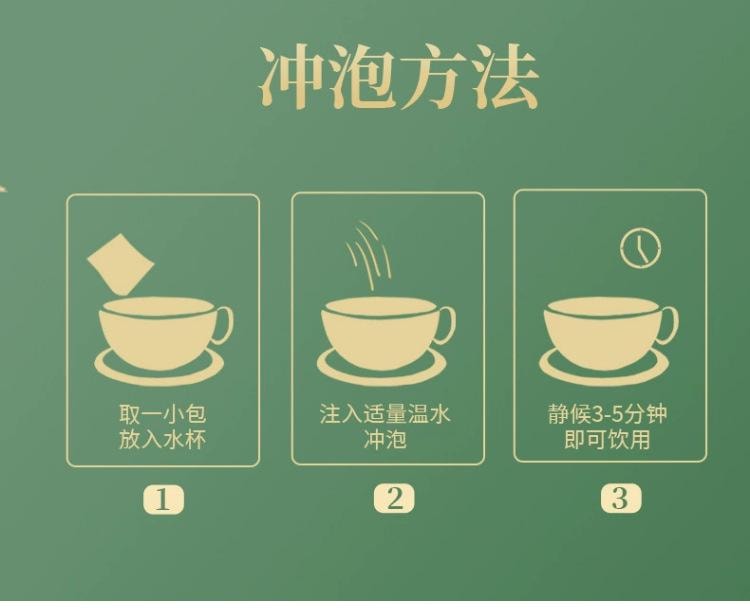 冲泡方法

取一小包
放入水杯

1

注入适量温水
冲泡

2

静候3-5分钟
即可饮用

3