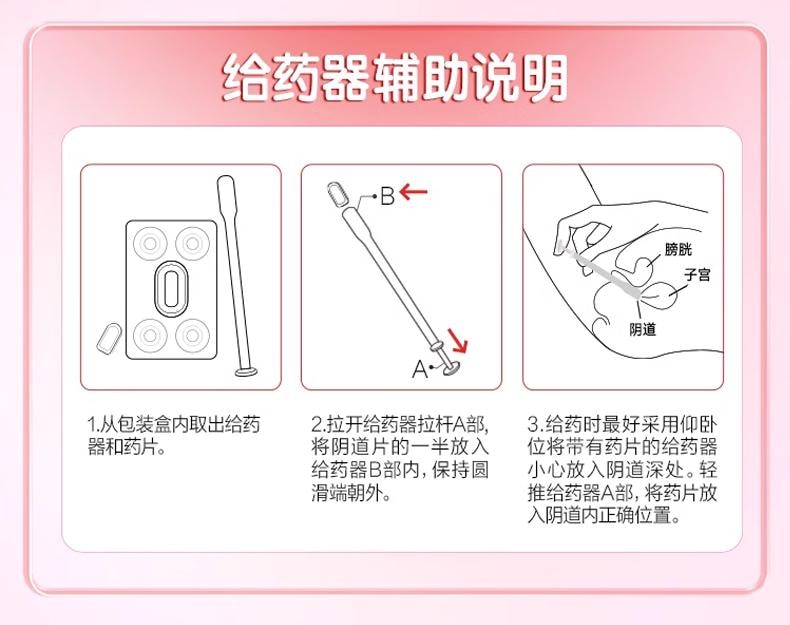 给药器辅助说明

B

A

膀胱

子宫

阴道

1.从包装盒内取出给药器和药片。

2.拉开给药器拉杆A部，将阴道片的一半放入给药器B部内，保持圆滑端朝外。

3.给药时最好采用仰卧位将带有药片的给药器小心放入阴道深处。轻推给药器A部，将药片放入阴道内正确位置。