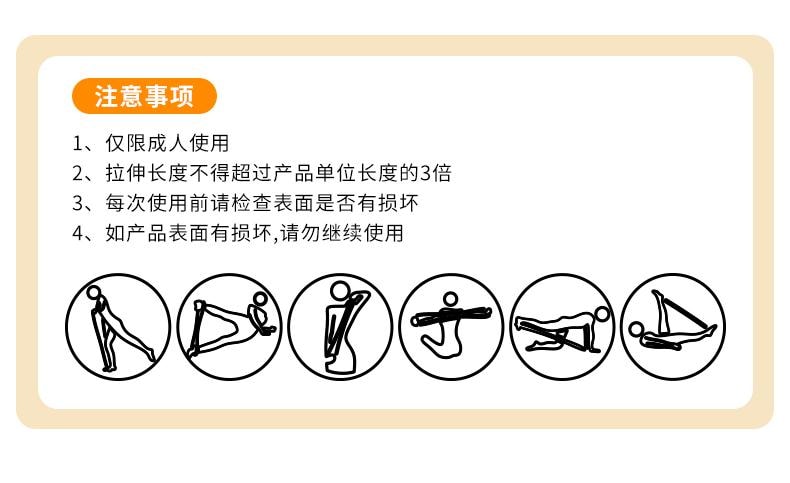 注意事项

1、仅限成人使用
2、拉伸长度不得超过产品单位长度的3倍
3、每次使用前请检查表面是否有损坏
4、如产品表面有损坏,请勿继续使用