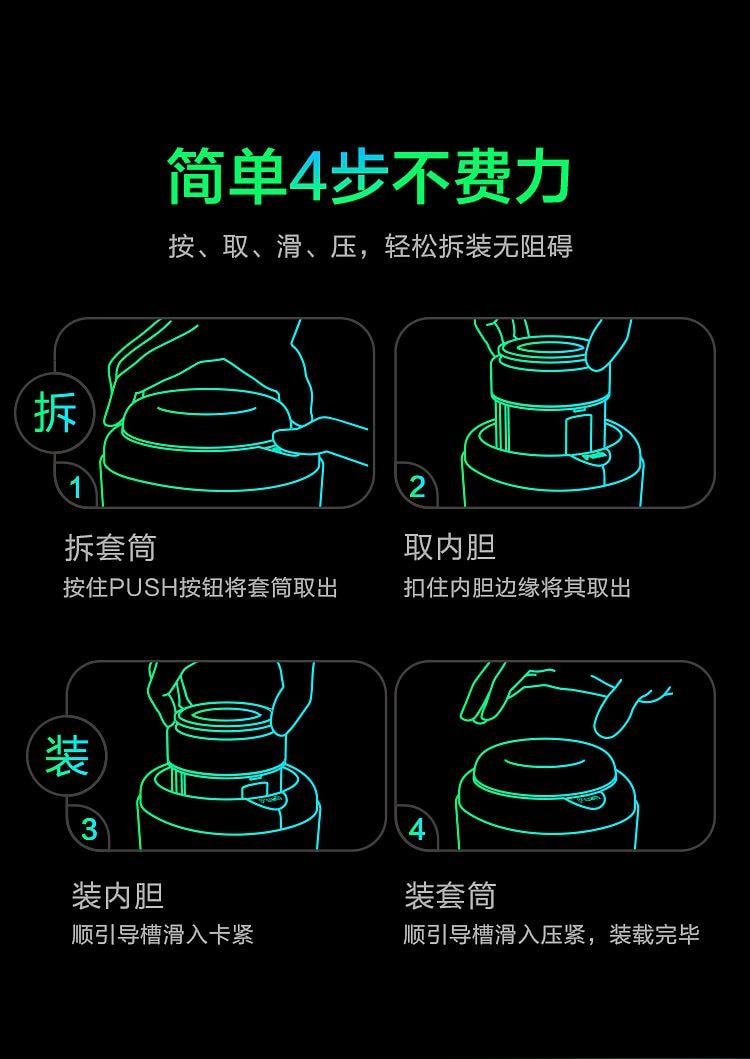 简单4步不费力

按、取、滑、压，轻松拆装无阻碍

拆

1

拆套筒
按住PUSH按钮将套筒取出

2

取内胆
扣住内胆边缘将其取出

装

3

装内胆
顺引导槽滑入卡紧

4

装套筒
顺引导槽滑入压紧，装载完毕