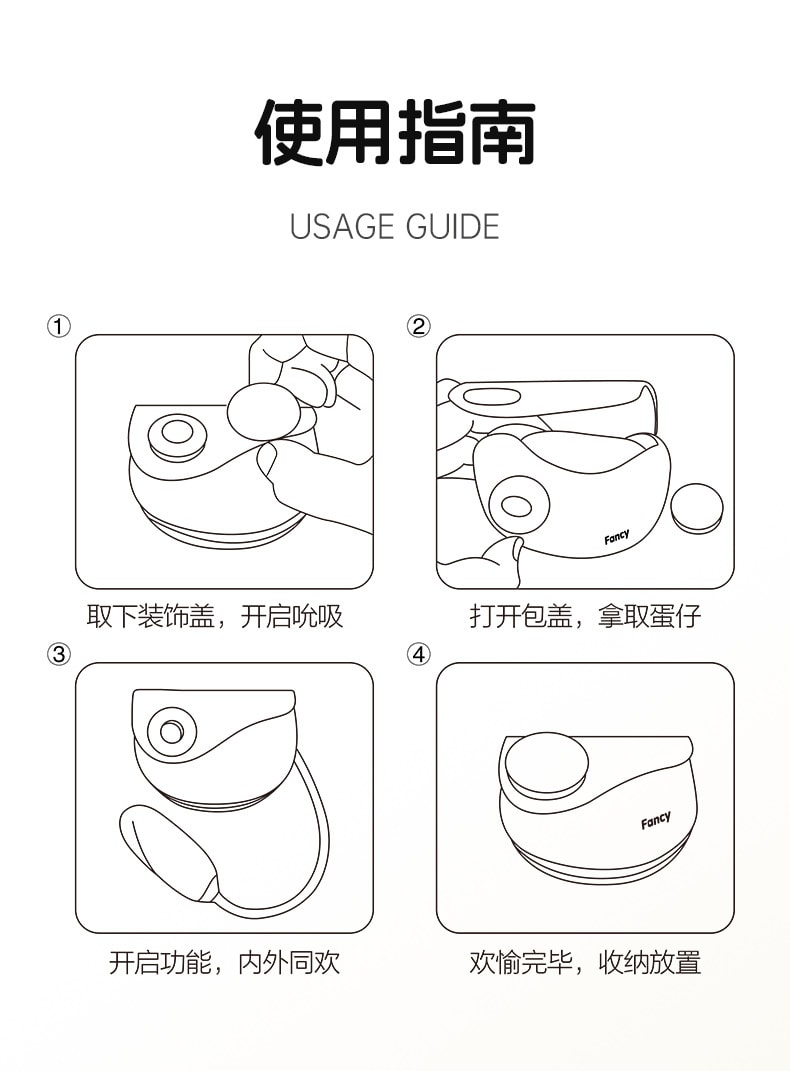 使用指南

USAGE GUIDE

①

取下装饰盖，开启吮吸

②

Fancy

打开包盖，拿取蛋仔

③

开启功能，内外同欢

④

Fancy

欢愉完毕，收纳放置