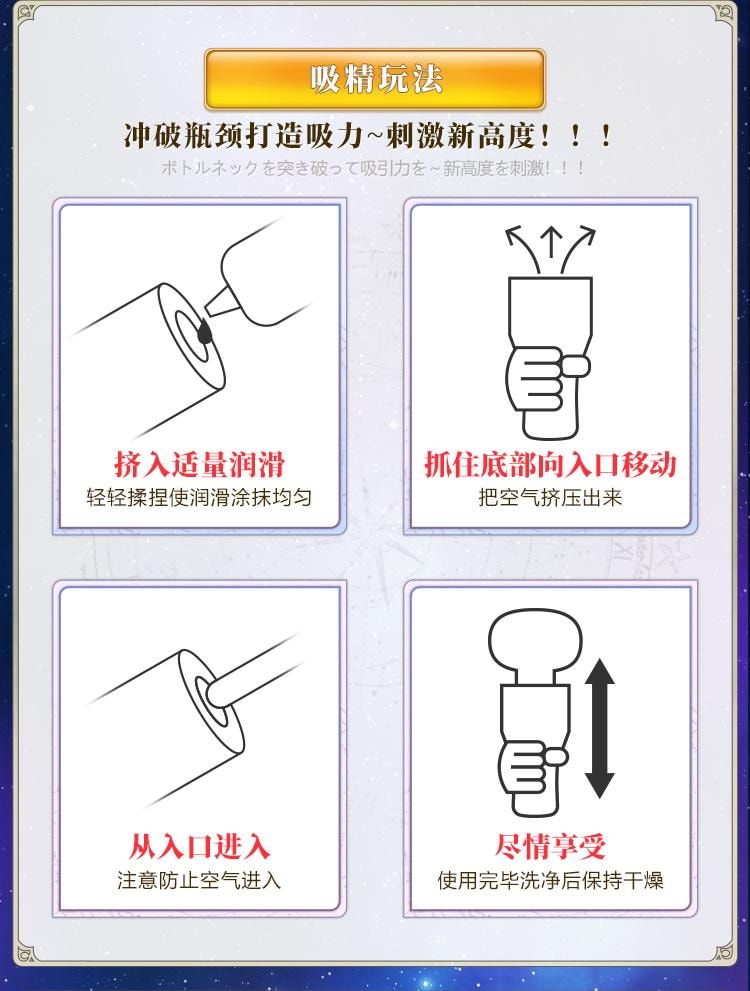 吸精玩法

冲破瓶颈打造吸力~刺激新高度！！！

ボトルネックを突き破って吸引力を~新高度を刺激！！！

挤入适量润滑
轻轻揉捏使润滑涂抹均匀

抓住底部向入口移动
把空气挤压出来

从入口进入
注意防止空气进入

尽情享受
使用完毕洗净后保持干燥