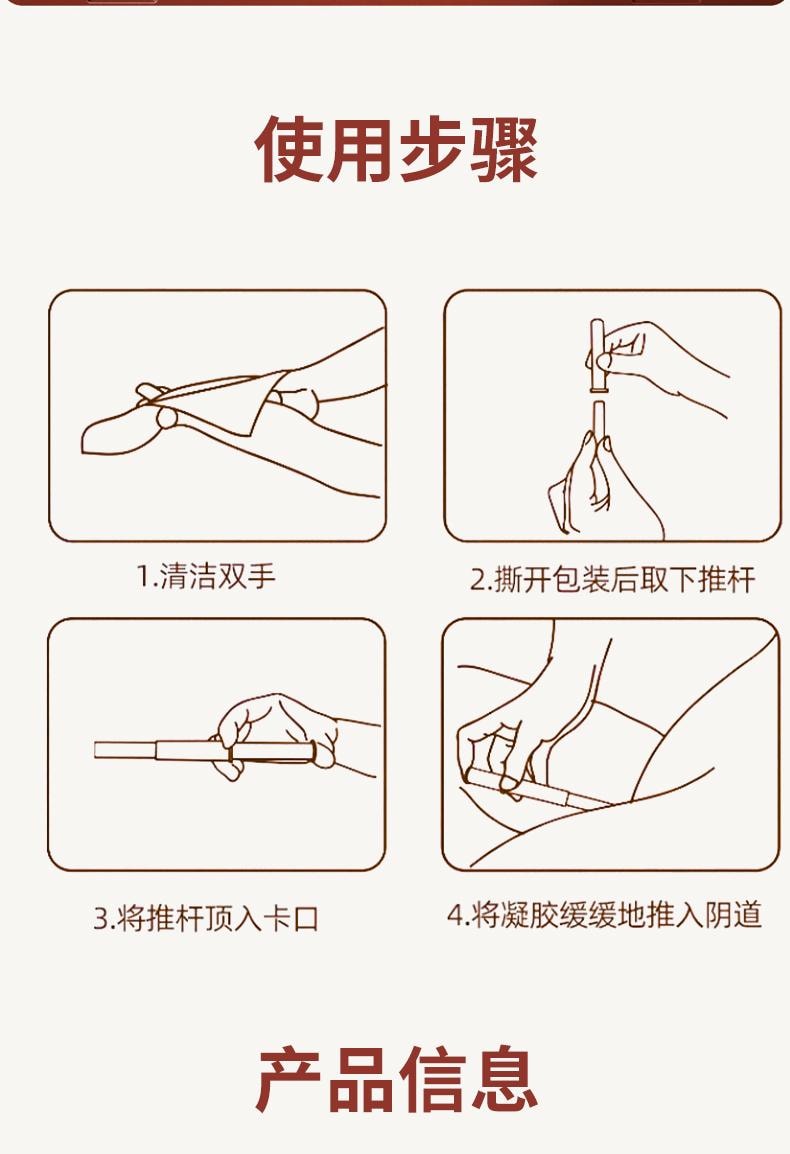 使用步骤

1.清洁双手

2.撕开包装后取下推杆

3.将推杆顶入卡口

4.将凝胶缓缓地推入阴道

产品信息