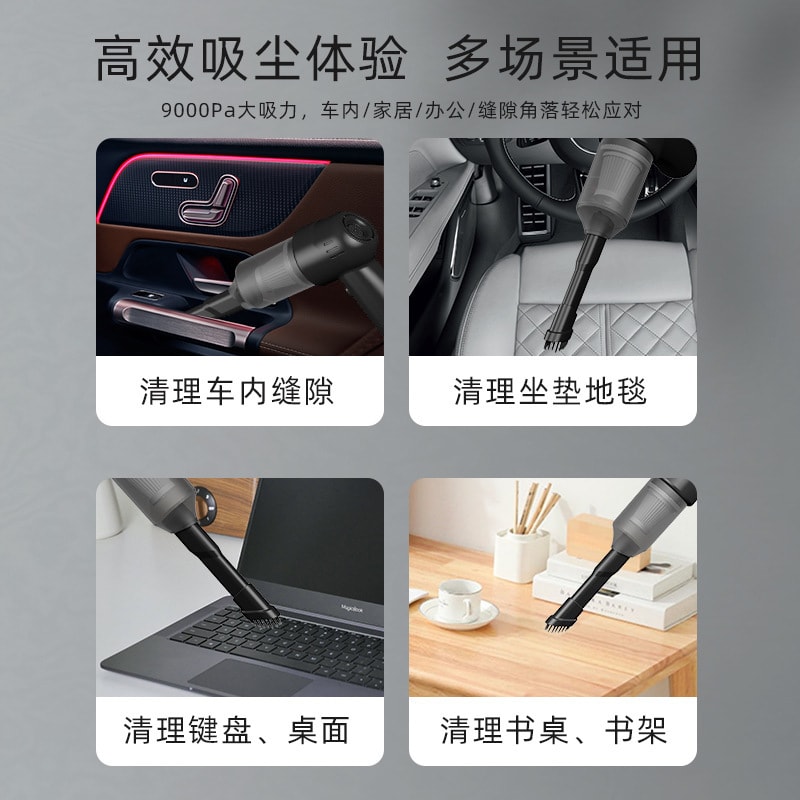 高效吸尘体验 多场景适用

9000Pa大吸力，车内/家居/办公/缝隙角落轻松应对

清理车内缝隙

清理坐垫地毯

MagicBook

清理键盘、桌面

清理书桌、书架