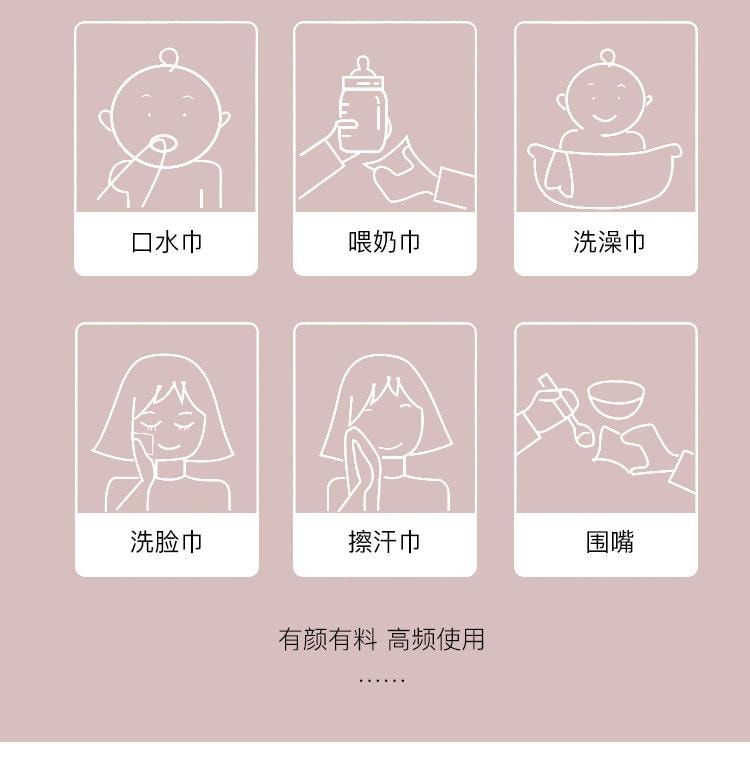 口水巾

喂奶巾

洗澡巾

洗脸巾

擦汗巾

围嘴

有颜有料 高频使用

……