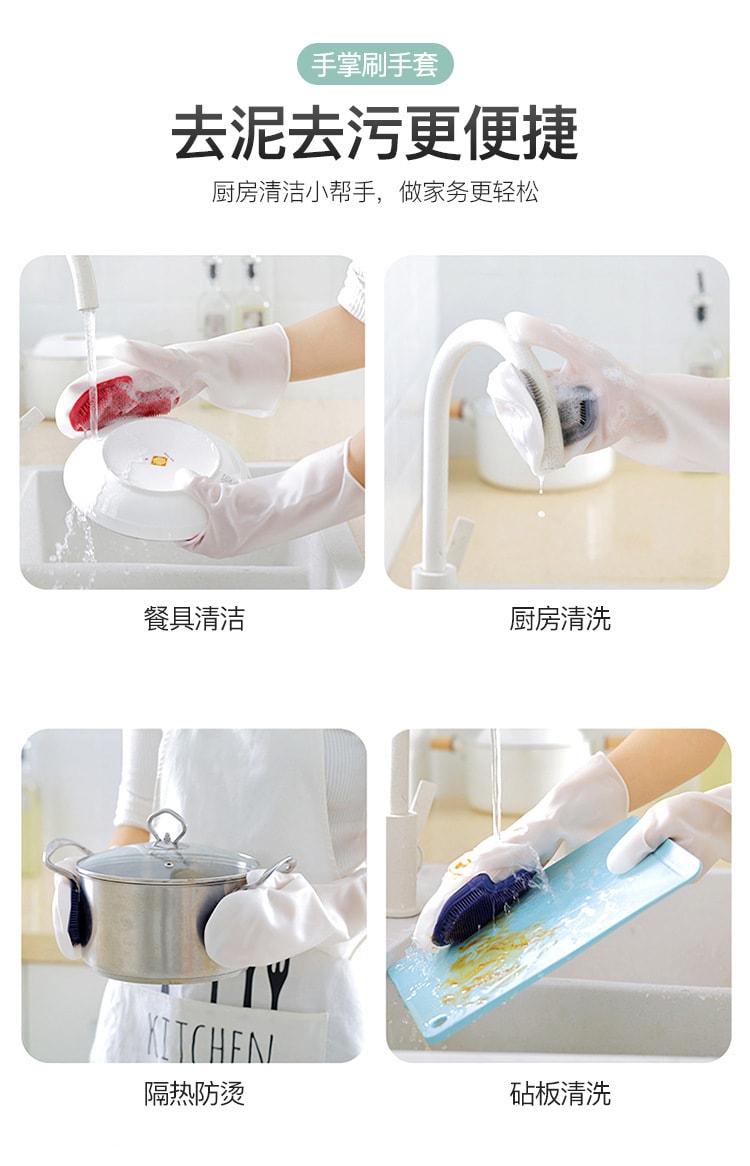 手掌刷手套

去泥去污更便捷

厨房清洁小帮手，做家务更轻松

餐具清洁

厨房清洗

KITCHEN

隔热防烫

砧板清洗