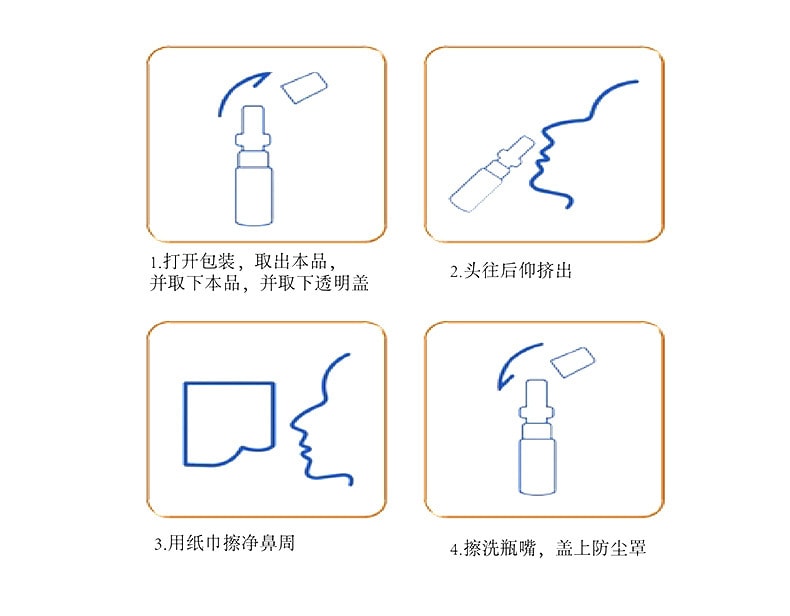 1.打开包装，取出本品，并取下本品，并取下透明盖

2.头往后仰挤出

3.用纸巾擦净鼻周

4.擦洗瓶嘴，盖上防尘罩