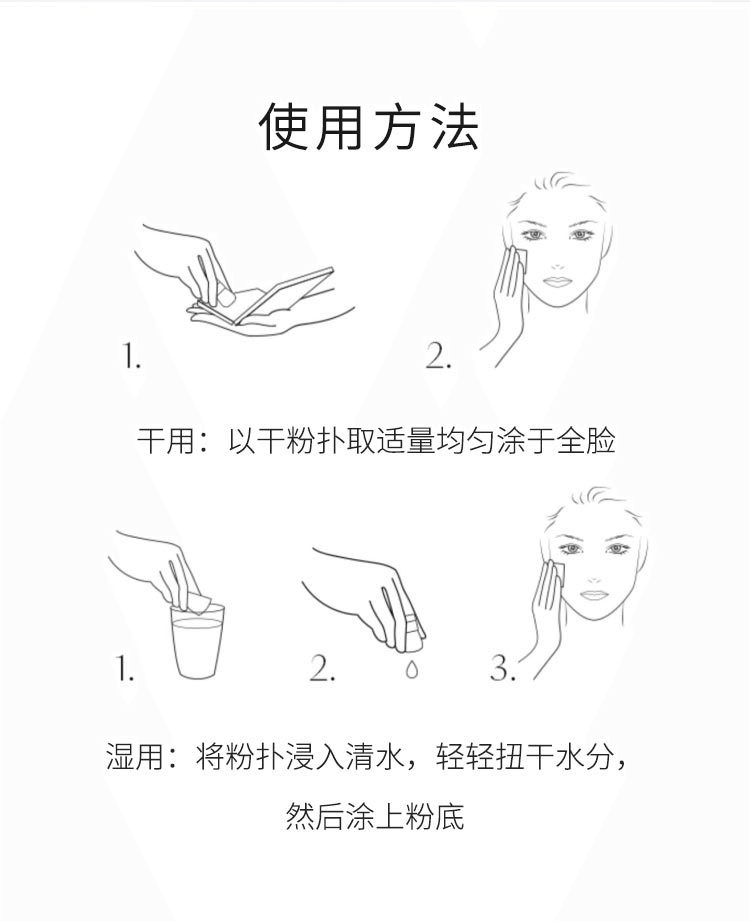 使用方法

1.

2.

干用：以干粉扑取适量均匀涂于全脸

1.

2.

3.

湿用：将粉扑浸入清水，轻轻扭干水分，然后涂上粉底