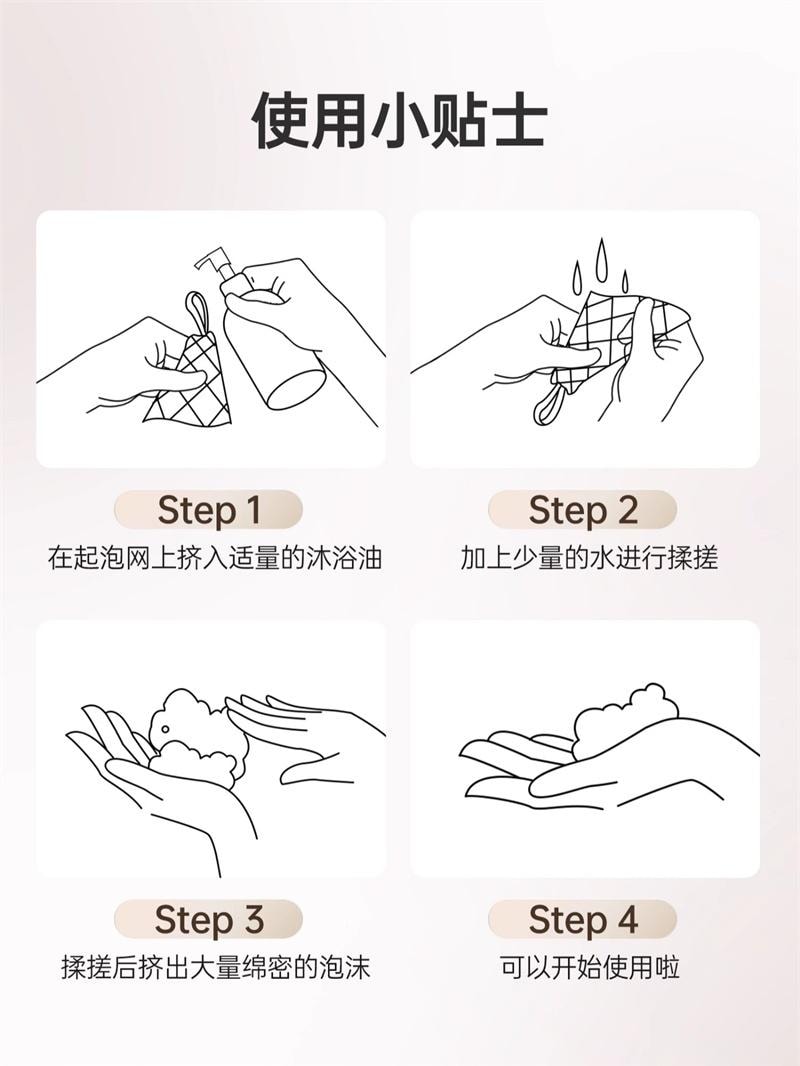 使用小贴士

Step 1
在起泡网上挤入适量的沐浴油

Step 2
加上少量的水进行揉搓

Step 3
揉搓后挤出大量绵密的泡沫

Step 4
可以开始使用啦