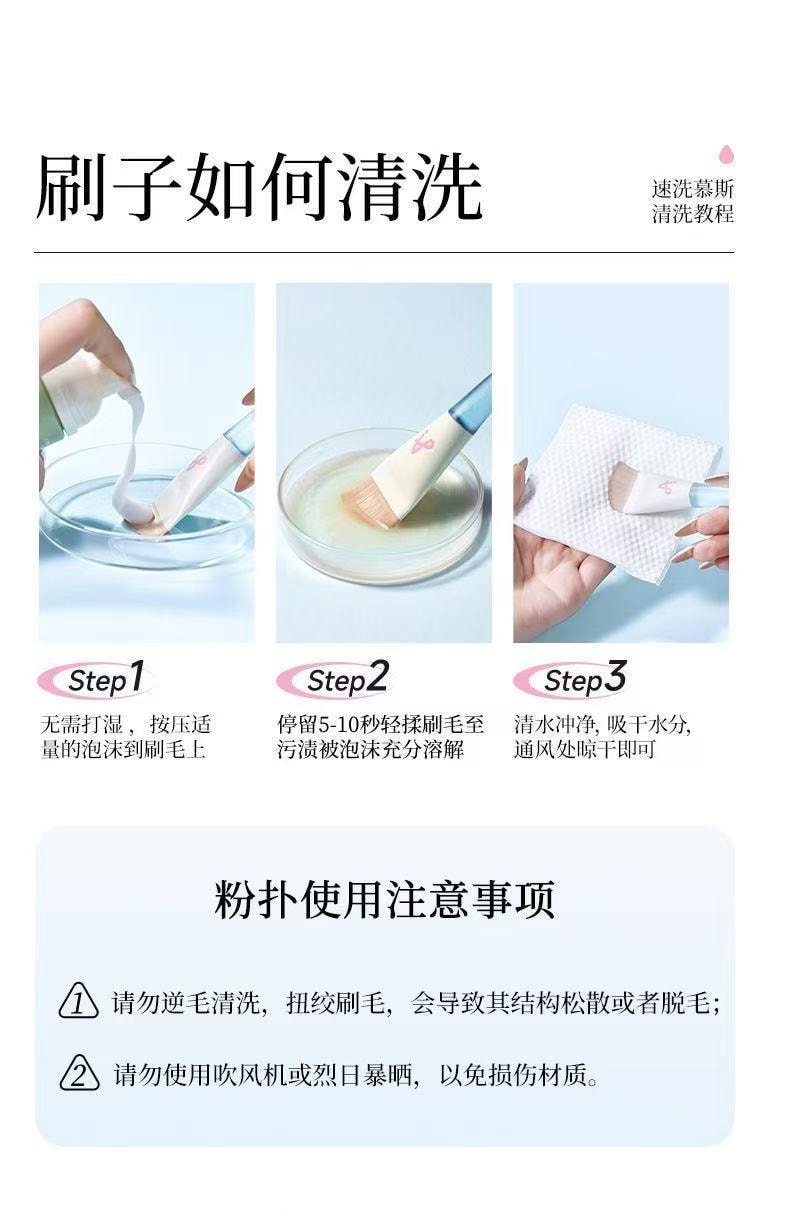 刷子如何清洗

速洗慕斯
清洗教程

Step1
无需打湿，按压适量的泡沫到刷毛上

Step2
停留5-10秒轻揉刷毛至污渍被泡沫充分溶解

Step3
清水冲净, 吸干水分, 通风处晾干即可

粉扑使用注意事项

1 请勿逆毛清洗，扭绞刷毛，会导致其结构松散或者脱毛；

2 请勿使用吹风机或烈日暴晒，以免损伤材质。