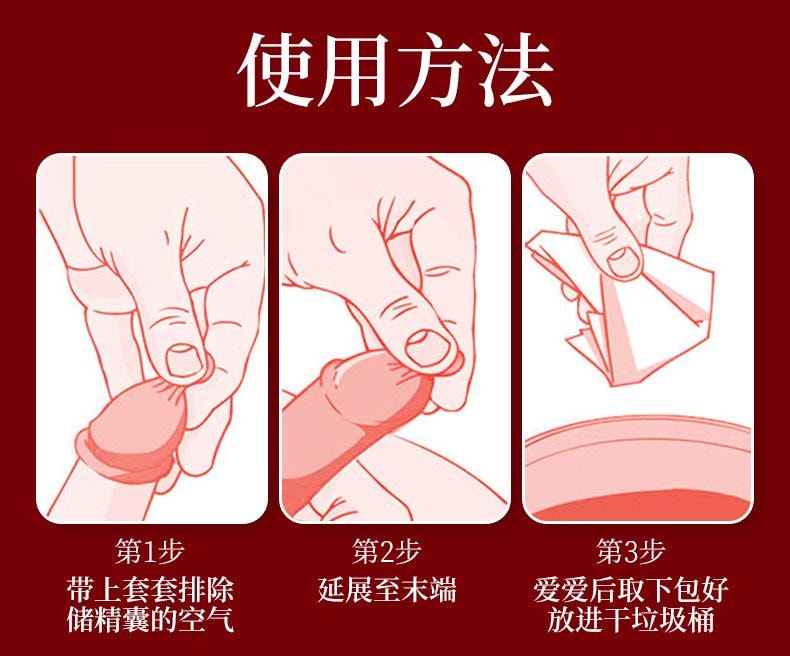 使用方法

第1步
带上套套排除储精囊的空气

第2步
延展至末端

第3步
爱爱后取下包好放进干垃圾桶