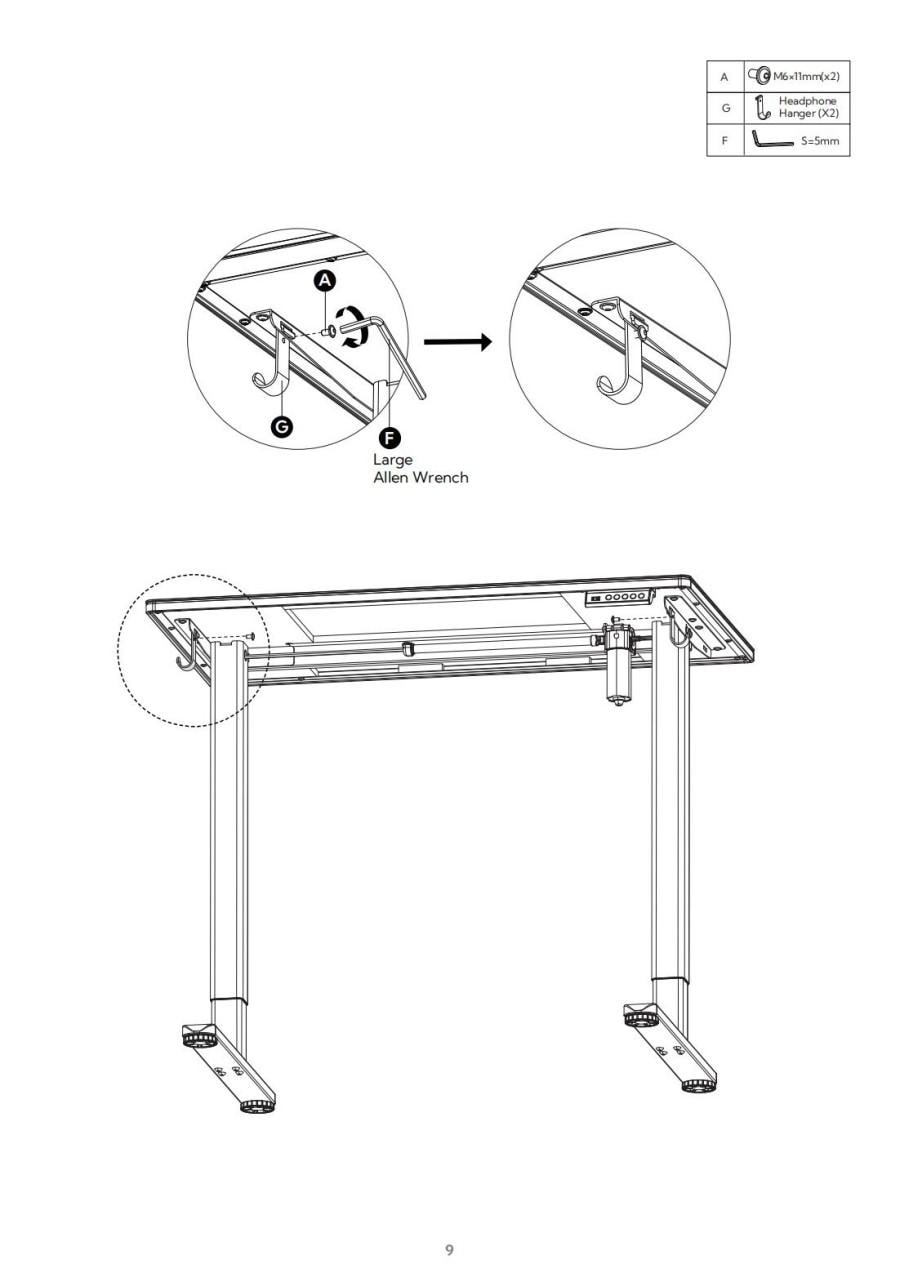 | A | M6×11mm(x2) |
|---|---|
| G | Headphone Hanger (X2) |
| F | S=5mm |

A

G

F

Large Allen Wrench

9