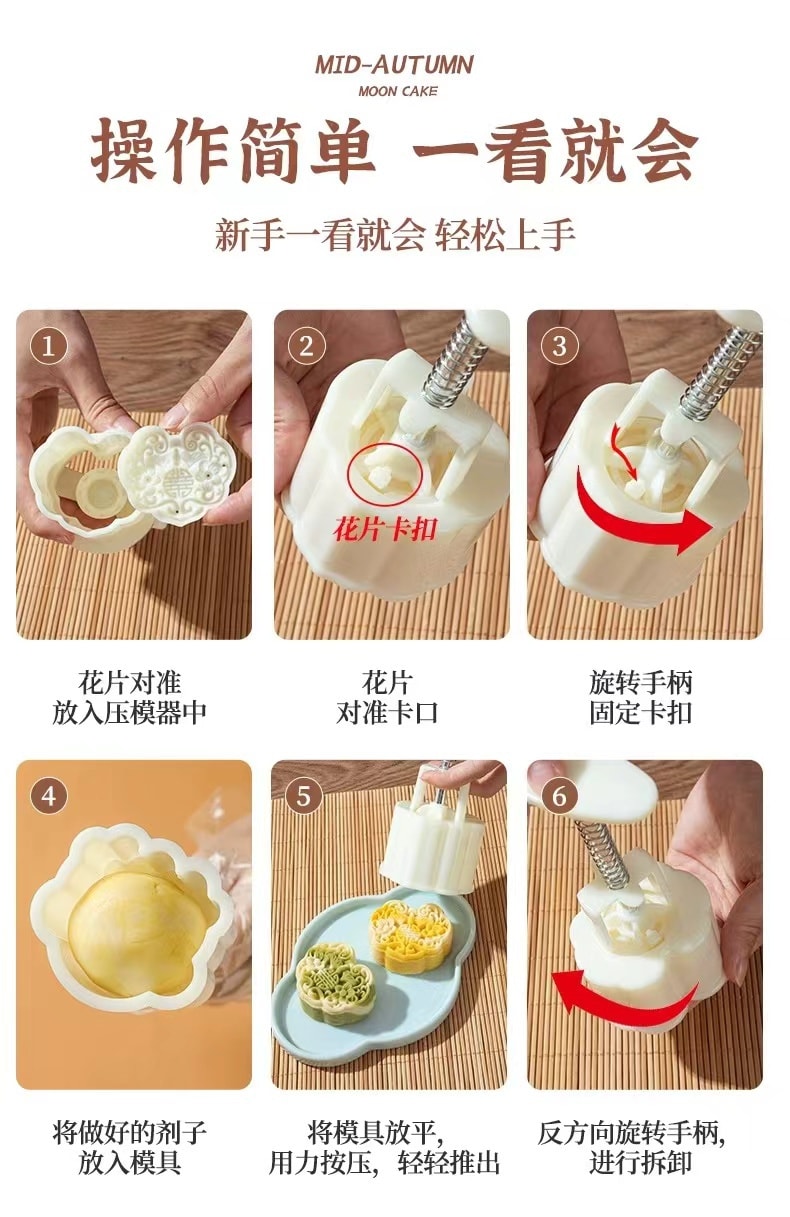 MID-AUTUMN
MOON CAKE

操作简单 一看就会

新手一看就会 轻松上手

1

花片对准
放入压模器中

2

花片卡扣

花片
对准卡口

3

旋转手柄
固定卡扣

4

将做好的剂子
放入模具

5

将模具放平，
用力按压，轻轻推出

6

反方向旋转手柄，
进行拆卸