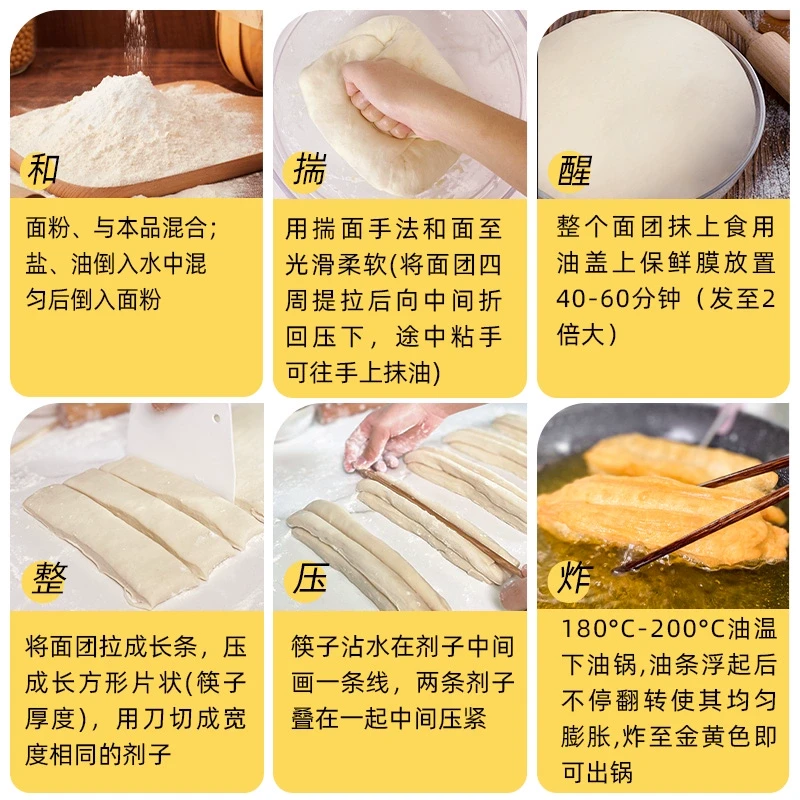 和

面粉、与本品混合；盐、油倒入水中混匀后倒入面粉

揣

用揣面手法和面至光滑柔软(将面团四周提拉后向中间折回压下，途中粘手可往手上抹油)

醒

整个面团抹上食用油盖上保鲜膜放置40-60分钟（发至2倍大）

整

将面团拉成长条，压成长方形片状(筷子厚度)，用刀切成宽度相同的剂子

压

筷子沾水在剂子中间画一条线，两条剂子叠在一起中间压紧

炸

180°C-200°C油温下油锅,油条浮起后不停翻转使其均匀膨胀,炸至金黄色即可出锅