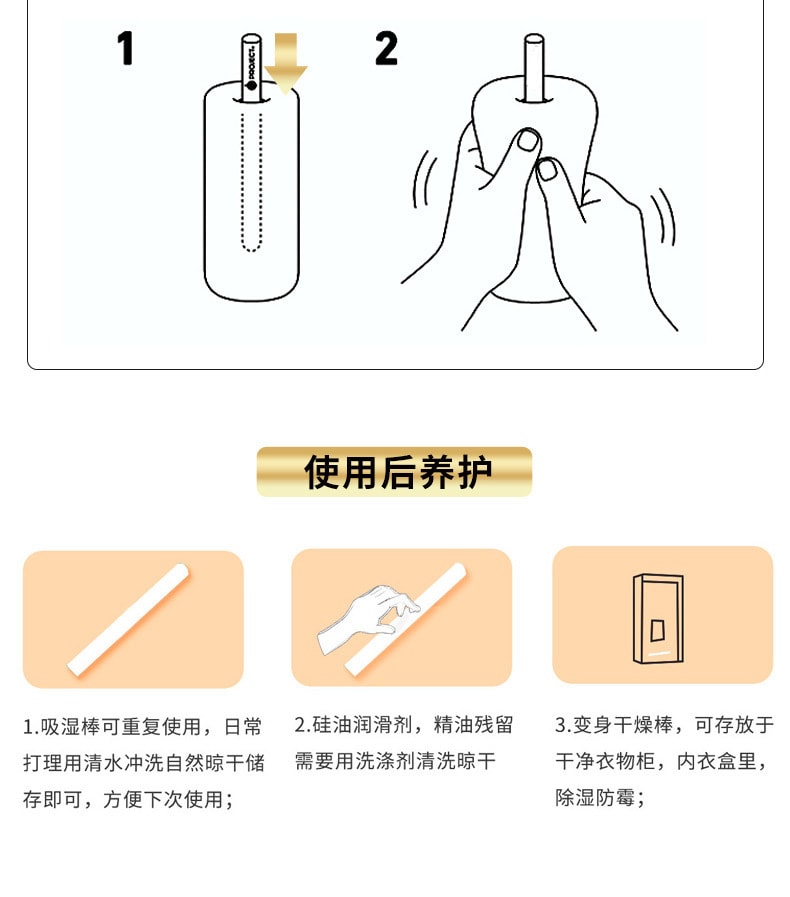 1

PROJECT

2

使用后养护

1.吸湿棒可重复使用，日常打理用清水冲洗自然晾干储存即可，方便下次使用；

2.硅油润滑剂，精油残留需要用洗涤剂清洗晾干

3.变身干燥棒，可存放于干净衣物柜，内衣盒里，除湿防霉；