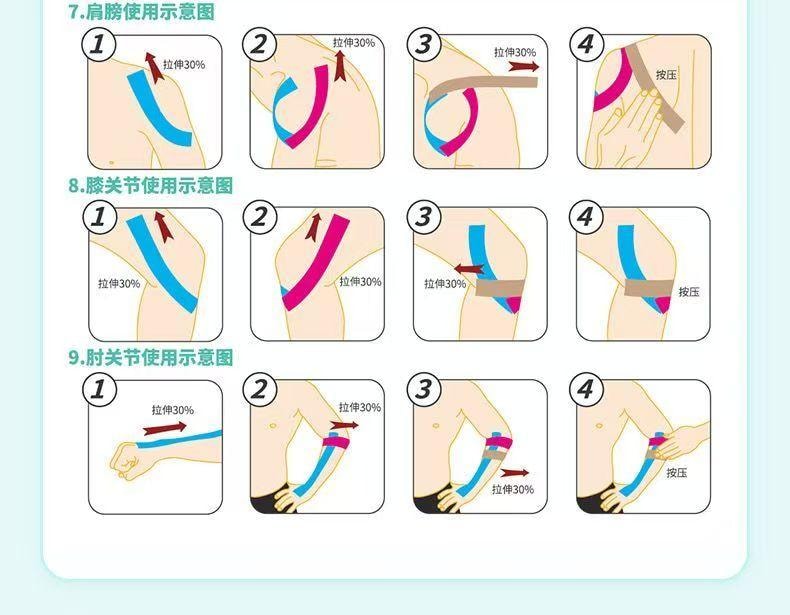 7.肩膀使用示意图

1 拉伸30%

2 拉伸30%

3 拉伸30%

4 按压

8.膝关节使用示意图

1 拉伸30%

2 拉伸30%

3 拉伸30%

4 按压

9.肘关节使用示意图

1 拉伸30%

2 拉伸30%

3 拉伸30%

4 按压