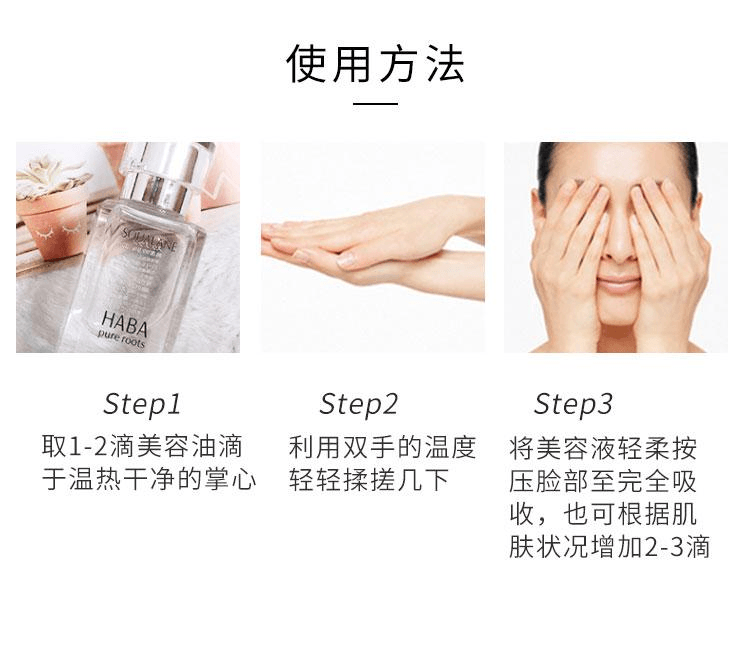 使用方法

SQUALANE
HABA
pure roots

Step1
取1-2滴美容油滴于温热干净的掌心

Step2
利用双手的温度轻轻揉搓几下

Step3
将美容液轻柔按压脸部至完全吸收，也可根据肌肤状况增加2-3滴