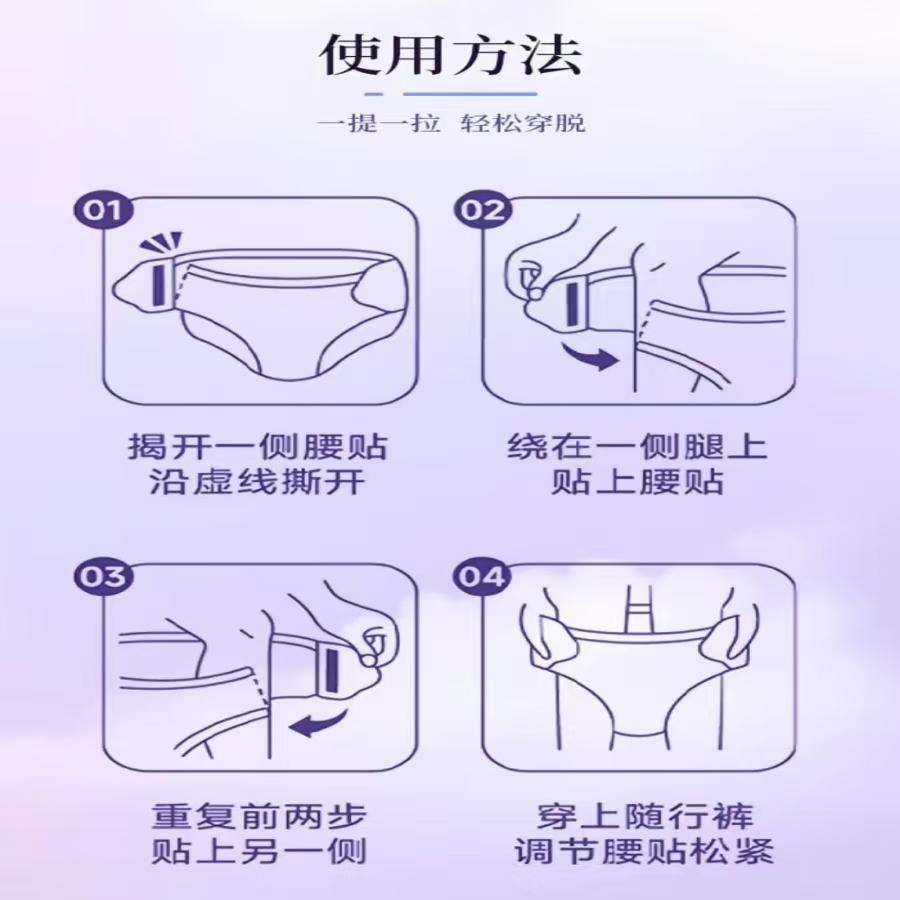 使用方法

一提一拉 轻松穿脱

01

揭开一侧腰贴
沿虚线撕开

02

绕在一侧腿上
贴上腰贴

03

重复前两步
贴上另一侧

04

穿上随行裤
调节腰贴松紧