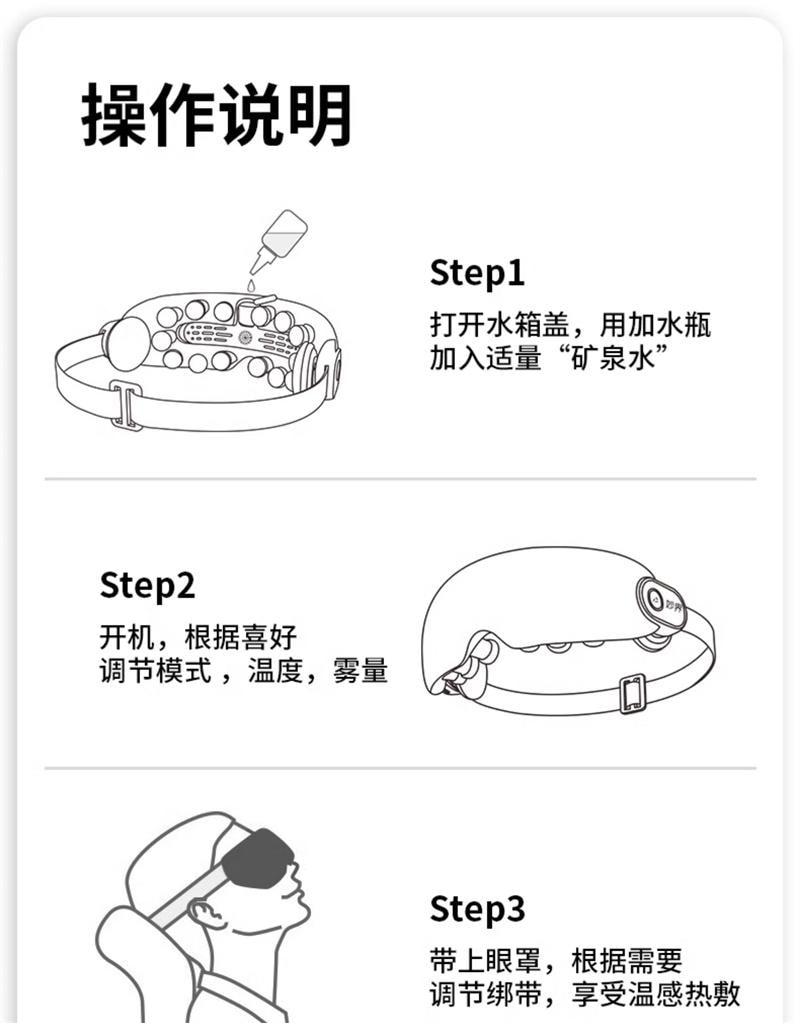 操作说明

Step1
打开水箱盖，用加水瓶加入适量“矿泉水”

Step2
开机，根据喜好调节模式，温度，雾量

Step3
带上眼罩，根据需要调节绑带，享受温感热敷