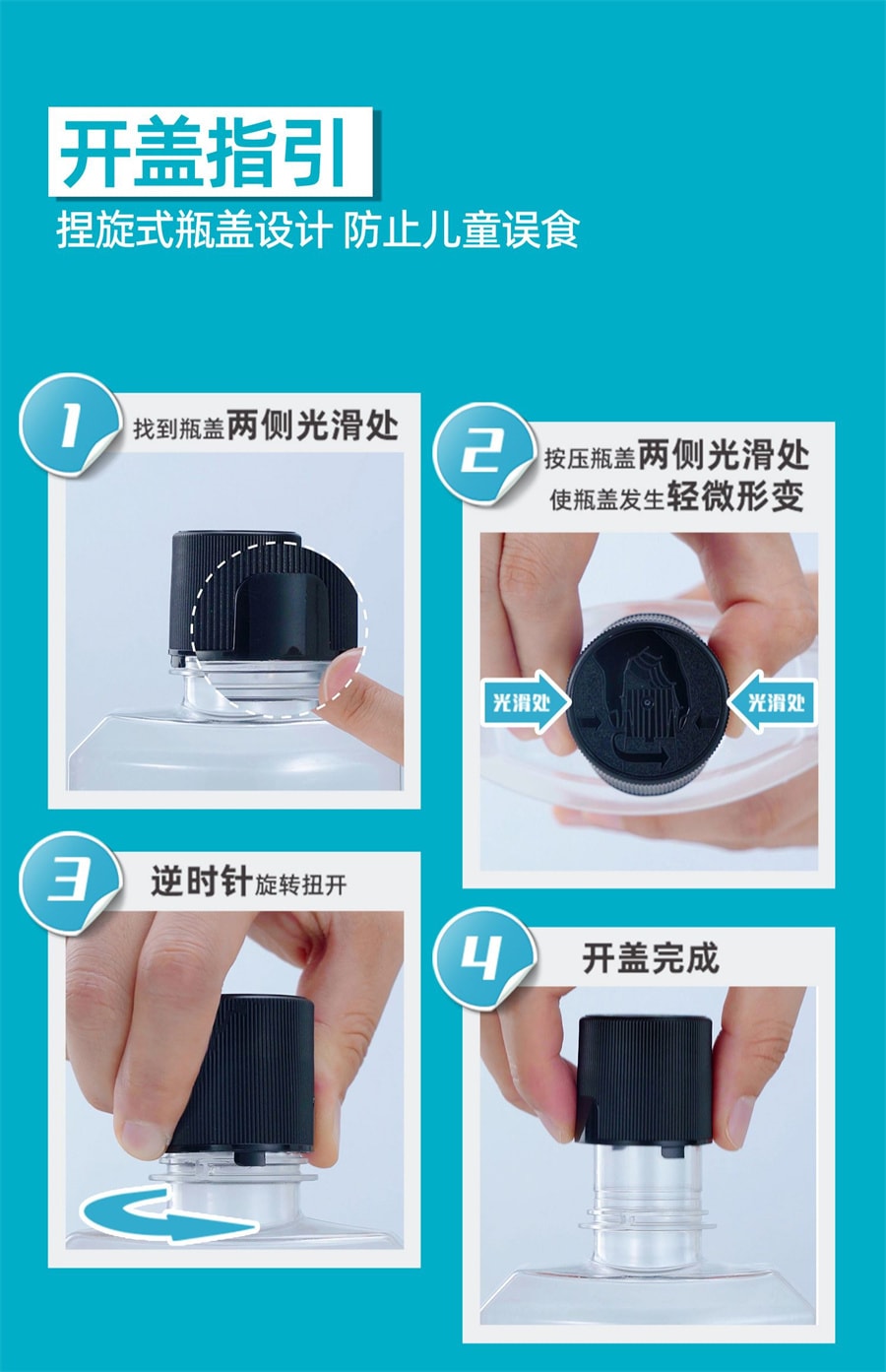 开盖指引
捏旋式瓶盖设计 防止儿童误食

1
找到瓶盖两侧光滑处

2
按压瓶盖两侧光滑处
使瓶盖发生轻微形变

光滑处
光滑处

3
逆时针旋转扭开

4
开盖完成