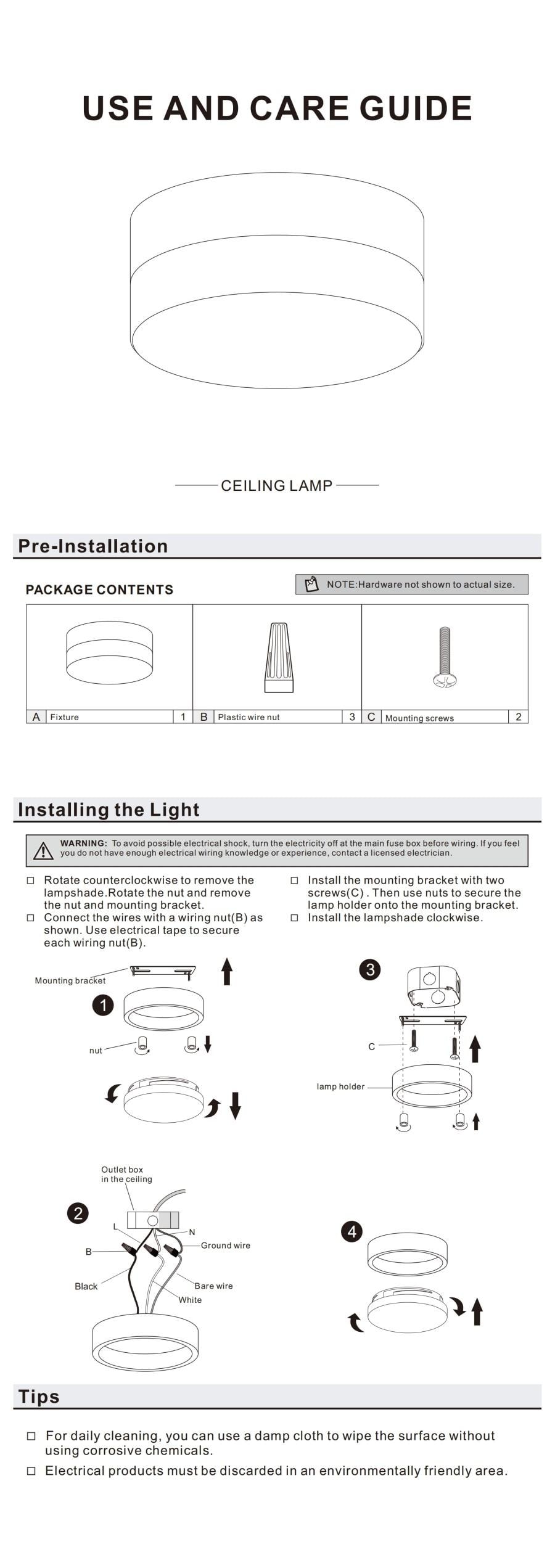 USE AND CARE GUIDE

CEILING LAMP

Pre-Installation

PACKAGE CONTENTS

NOTE:Hardware not shown to actual size.

| A | Fixture | 1 | B | Plastic wire nut | 3 | C | Mounting screws | 2 |
|---|---|---|---|---|---|---|---|---|

Installing the Light

WARNING: To avoid possible electrical shock, turn the electricity off at the main fuse box before wiring. If you feel you do not have enough electrical wiring knowledge or experience, contact a licensed electrician.

☐ Rotate counterclockwise to remove the lampshade.Rotate the nut and remove the nut and mounting bracket.
☐ Connect the wires with a wiring nut(B) as shown. Use electrical tape to secure each wiring nut(B).

☐ Install the mounting bracket with two screws(C) . Then use nuts to secure the lamp holder onto the mounting bracket.
☐ Install the lampshade clockwise.

Mounting bracket
1
nut

3
C
lamp holder

Outlet box in the ceiling
2
L
N
B
Ground wire
Black
Bare wire
White

4

Tips

☐ For daily cleaning, you can use a damp cloth to wipe the surface without using corrosive chemicals.
☐ Electrical products must be discarded in an environmentally friendly area.