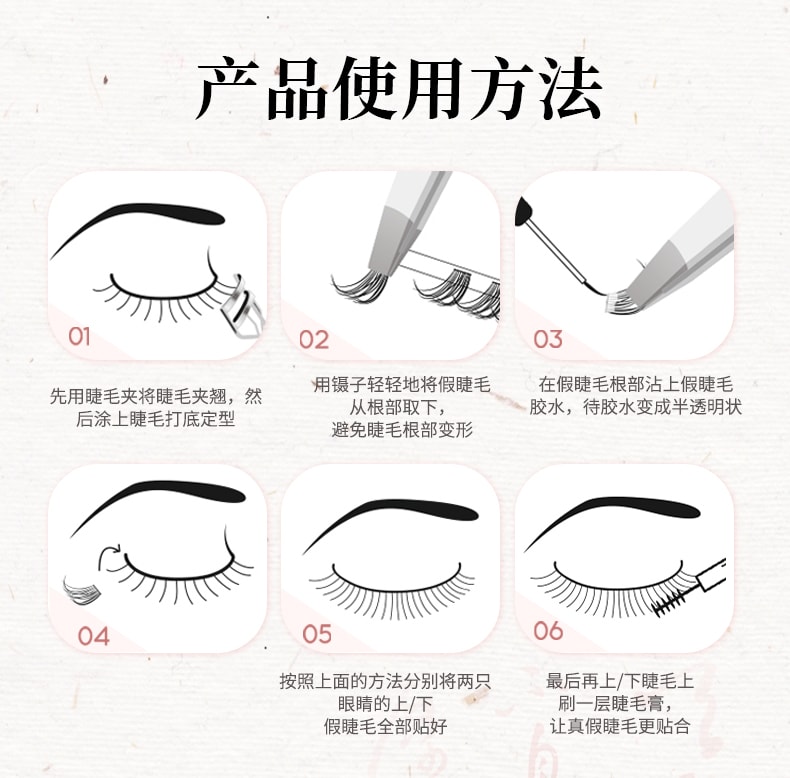 产品使用方法

01

先用睫毛夹将睫毛夹翘，然后涂上睫毛打底定型

02

用镊子轻轻地将假睫毛从根部取下，避免睫毛根部变形

03

在假睫毛根部沾上假睫毛胶水，待胶水变成半透明状

04

05

按照上面的方法分别将两只眼睛的上/下假睫毛全部贴好

06

最后再上/下睫毛上刷一层睫毛膏，让真假睫毛更贴合