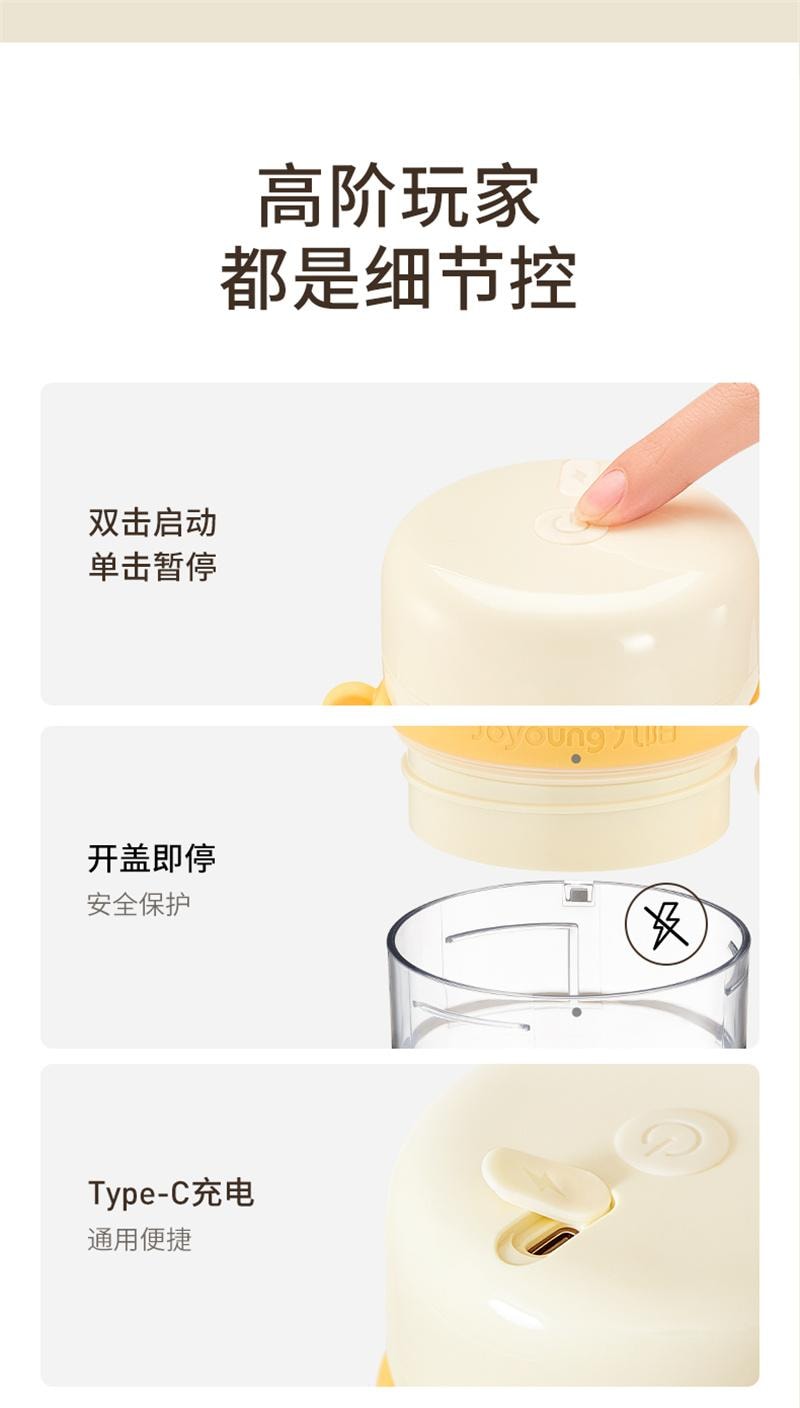 高阶玩家
都是细节控

双击启动
单击暂停

Joyoung 九阳

开盖即停
安全保护

Type-C充电
通用便捷