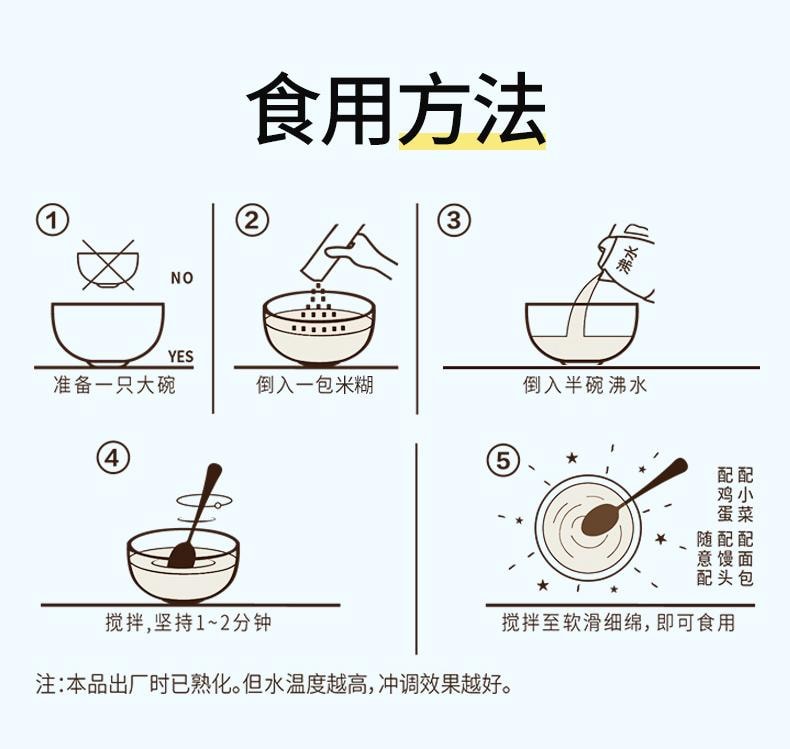 食用方法

①
NO
YES
准备一只大碗

②
倒入一包米糊

③
沸水
倒入半碗 沸水

④
搅拌，坚持1~2分钟

⑤
配小菜
配鸡蛋
配面包
配馒头
随意配
搅拌至软滑细绵，即可食用

注：本品出厂时已熟化。但水温度越高，冲调效果越好。