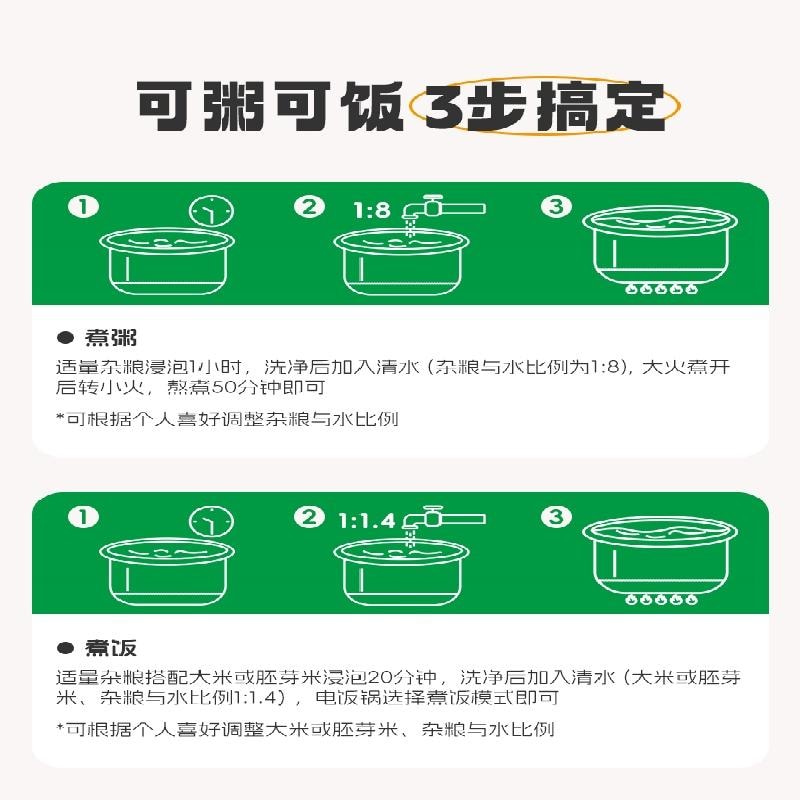 可粥可饭 3步搞定

1
2 1:8
3

● 煮粥
适量杂粮浸泡1小时，洗净后加入清水（杂粮与水比例为1:8），大火煮开后转小火，熬煮50分钟即可

*可根据个人喜好调整杂粮与水比例

1
2 1:1.4
3

● 煮饭
适量杂粮搭配大米或胚芽米浸泡20分钟，洗净后加入清水（大米或胚芽米、杂粮与水比例1:1.4），电饭锅选择煮饭模式即可

*可根据个人喜好调整大米或胚芽米、杂粮与水比例