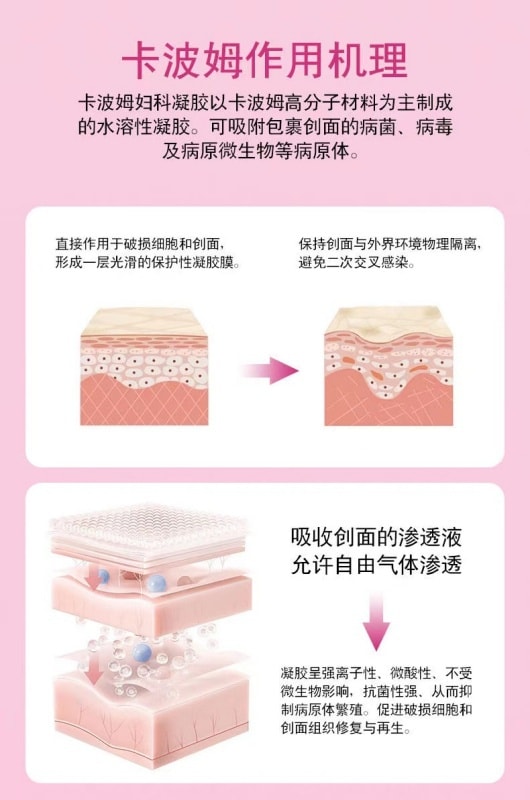 卡波姆作用机理

卡波姆妇科凝胶以卡波姆高分子材料为主制成的水溶性凝胶。可吸附包裹创面的病菌、病毒及病原微生物等病原体。

直接作用于破损细胞和创面，形成一层光滑的保护性凝胶膜。

保持创面与外界环境物理隔离，避免二次交叉感染。

吸收创面的渗透液
允许自由气体渗透

凝胶呈强离子性、微酸性、不受微生物影响，抗菌性强、从而抑制病原体繁殖。促进破损细胞和创面组织修复与再生。