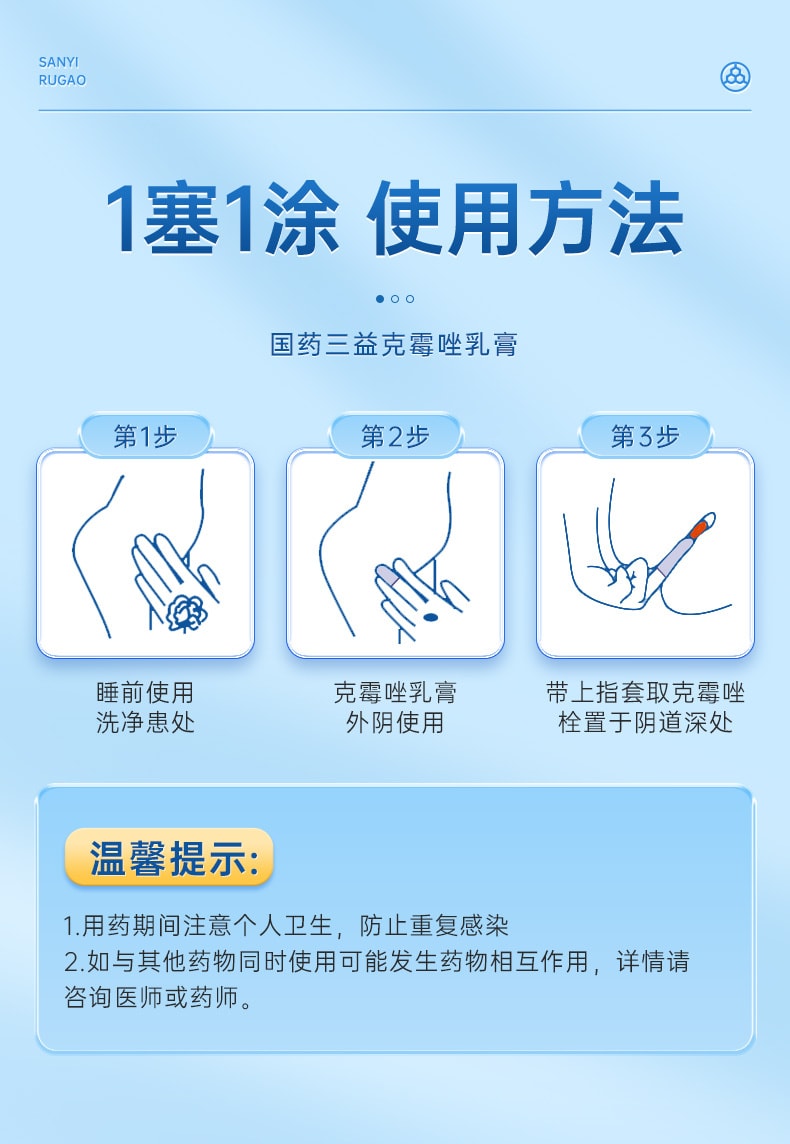 SANYI
RUGAO

1塞1涂 使用方法

国药三益克霉唑乳膏

第1步

睡前使用
洗净患处

第2步

克霉唑乳膏
外阴使用

第3步

带上指套取克霉唑
栓置于阴道深处

温馨提示:

1.用药期间注意个人卫生，防止重复感染
2.如与其他药物同时使用可能发生药物相互作用，详情请咨询医师或药师。