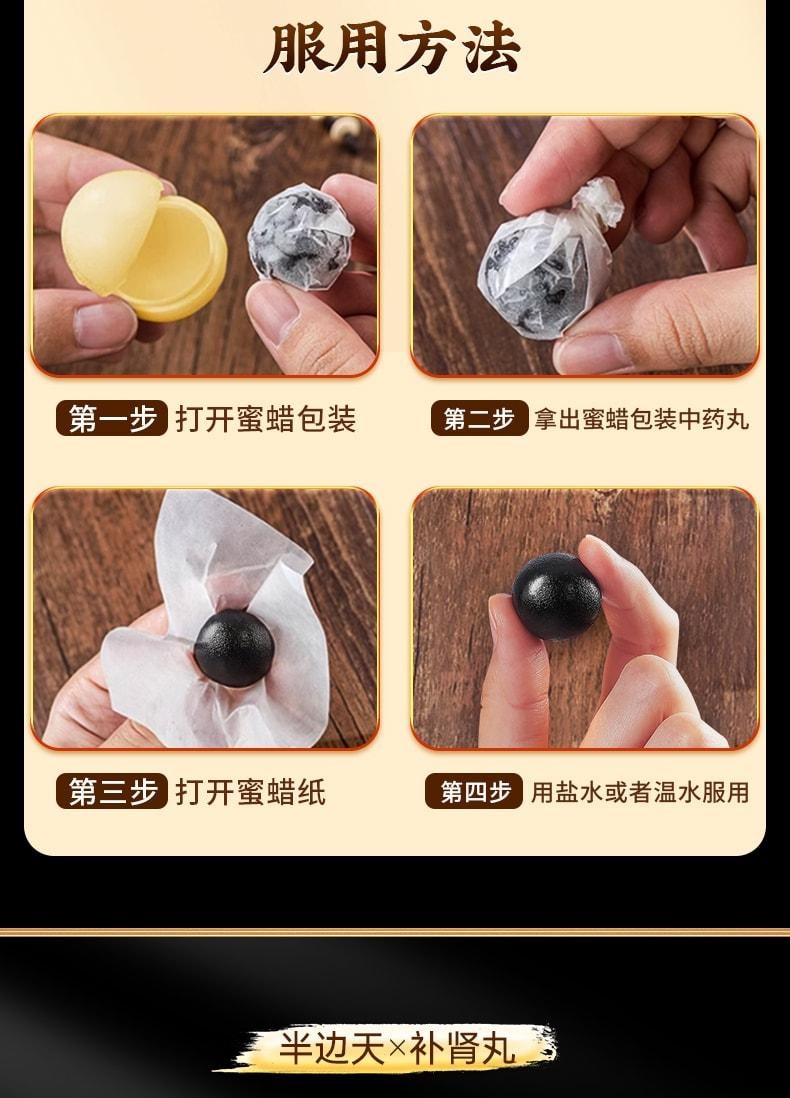 服用方法

第一步 打开蜜蜡包装

第二步 拿出蜜蜡包装中药丸

第三步 打开蜜蜡纸

第四步 用盐水或者温水服用

半边天×补肾丸