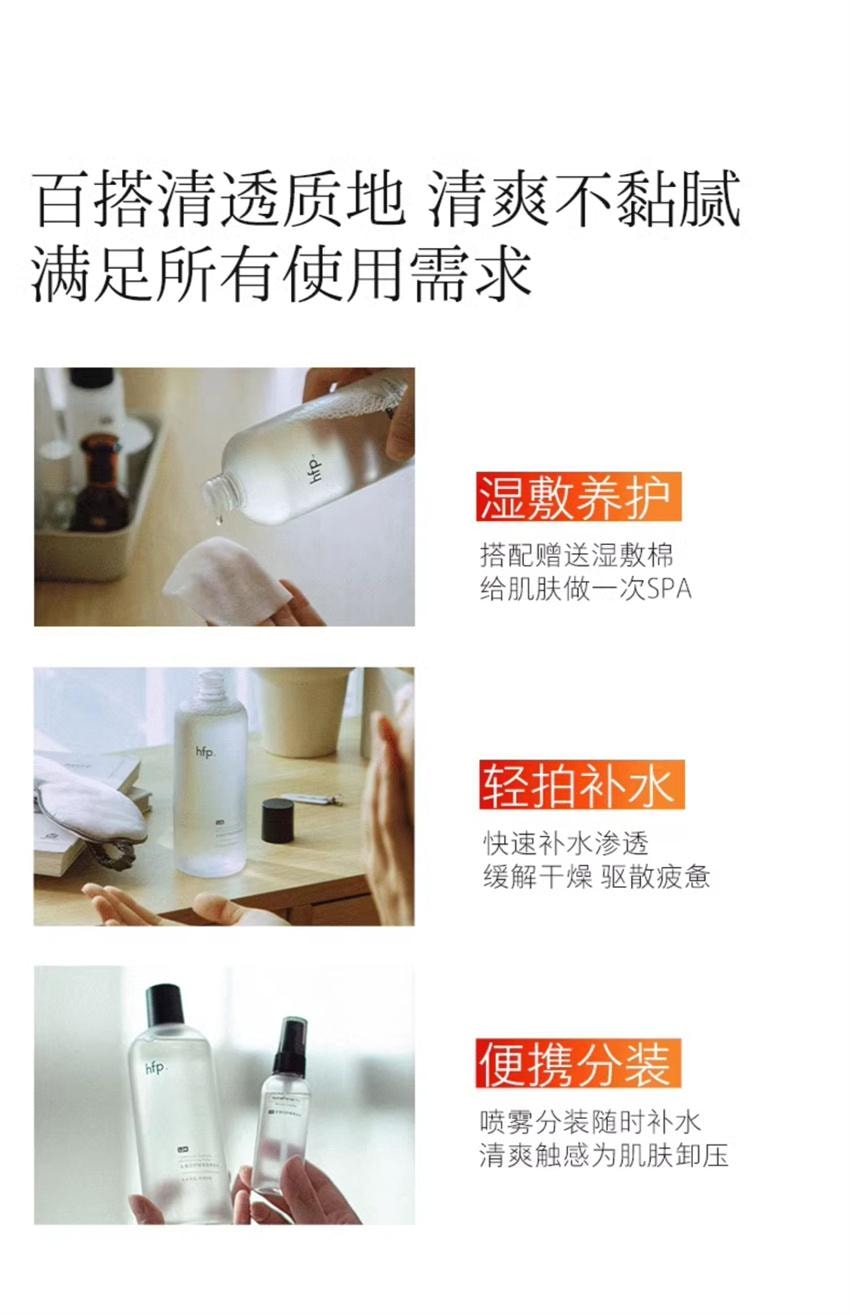 百搭清透质地 清爽不黏腻
满足所有使用需求

hfp.

湿敷养护

搭配赠送湿敷棉
给肌肤做一次SPA

hfp.

轻拍补水

快速补水渗透
缓解干燥 驱散疲惫

hfp.

便携分装

喷雾分装随时补水
清爽触感为肌肤卸压