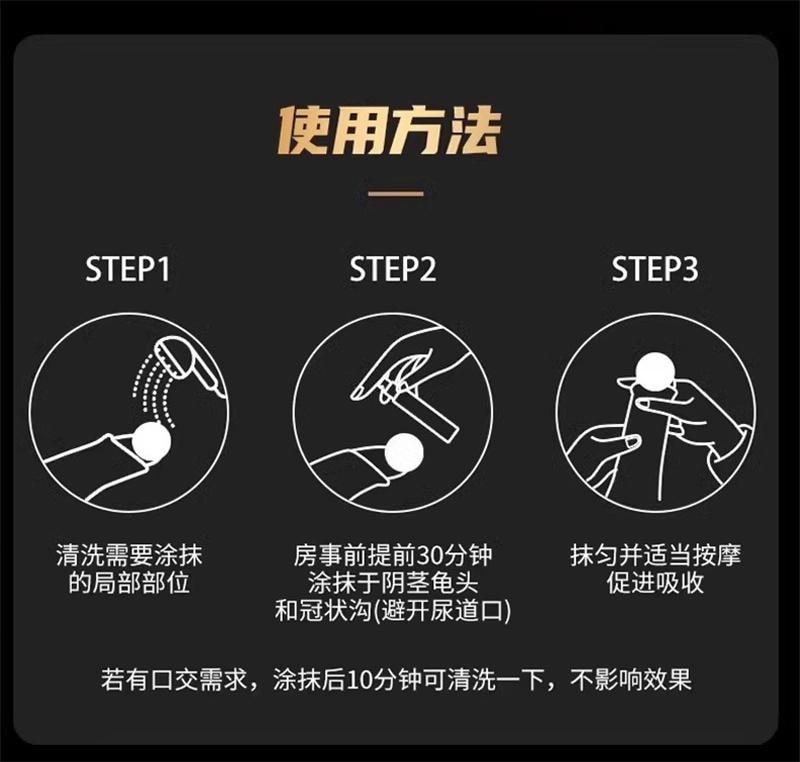 使用方法

STEP1

清洗需要涂抹的局部部位

STEP2

房事前提前30分钟涂抹于阴茎龟头和冠状沟(避开尿道口)

STEP3

抹匀并适当按摩促进吸收

若有口交需求，涂抹后10分钟可清洗一下，不影响效果