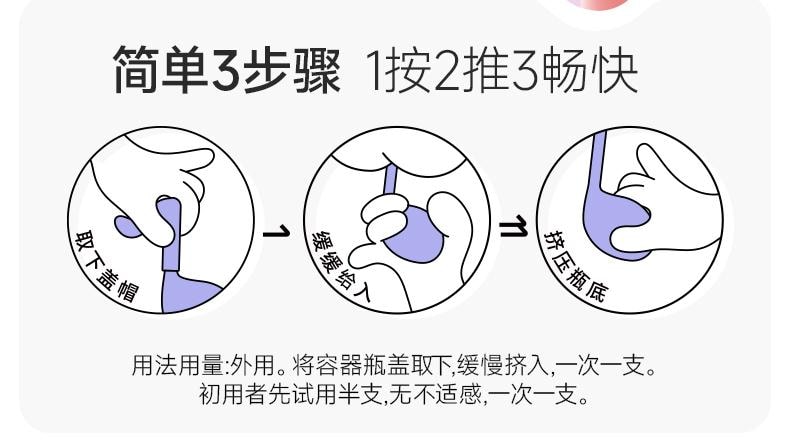 简单3步骤 1按2推3畅快

取下盖帽

缓缓给入

挤压瓶底

用法用量:外用。将容器瓶盖取下,缓慢挤入,一次一支。
初用者先试用半支,无不适感,一次一支。