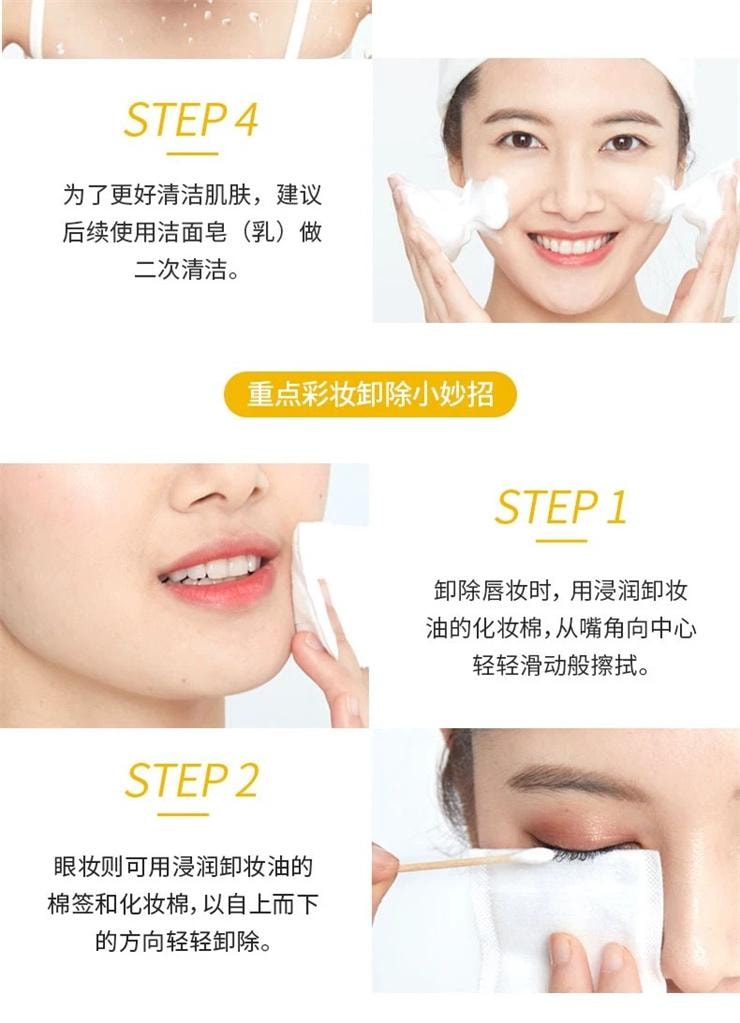 STEP 4

为了更好清洁肌肤，建议后续使用洁面皂（乳）做二次清洁。

重点彩妆卸除小妙招

STEP 1

卸除唇妆时，用浸润卸妆油的化妆棉，从嘴角向中心轻轻滑动般擦拭。

STEP 2

眼妆则可用浸润卸妆油的棉签和化妆棉，以自上而下的方向轻轻卸除。